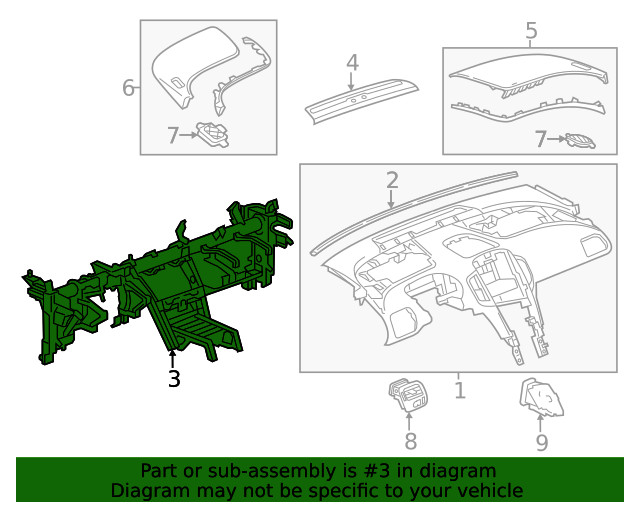 6
7
4
5
7
2
3
1
8
9

Part or sub-assembly is #3 in diagram
Diagram may not be specific to your vehicle