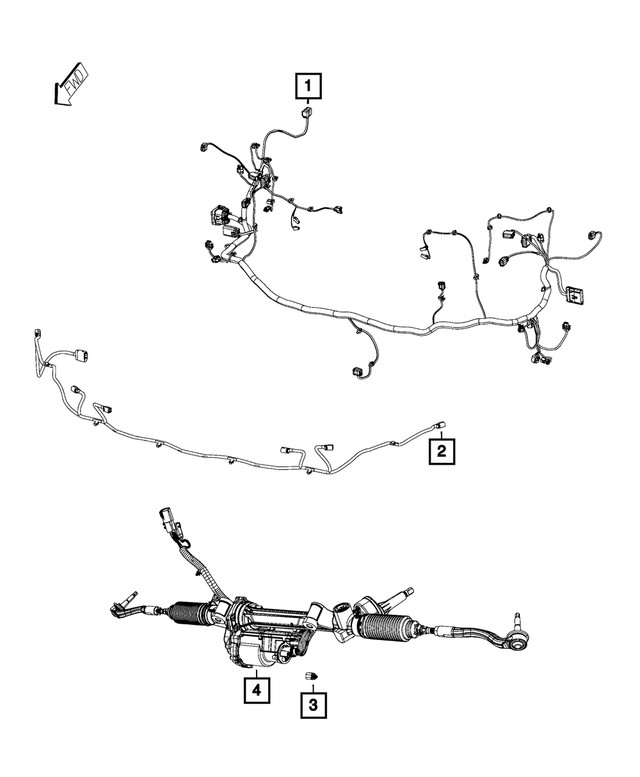 FWD
1
2
4
3