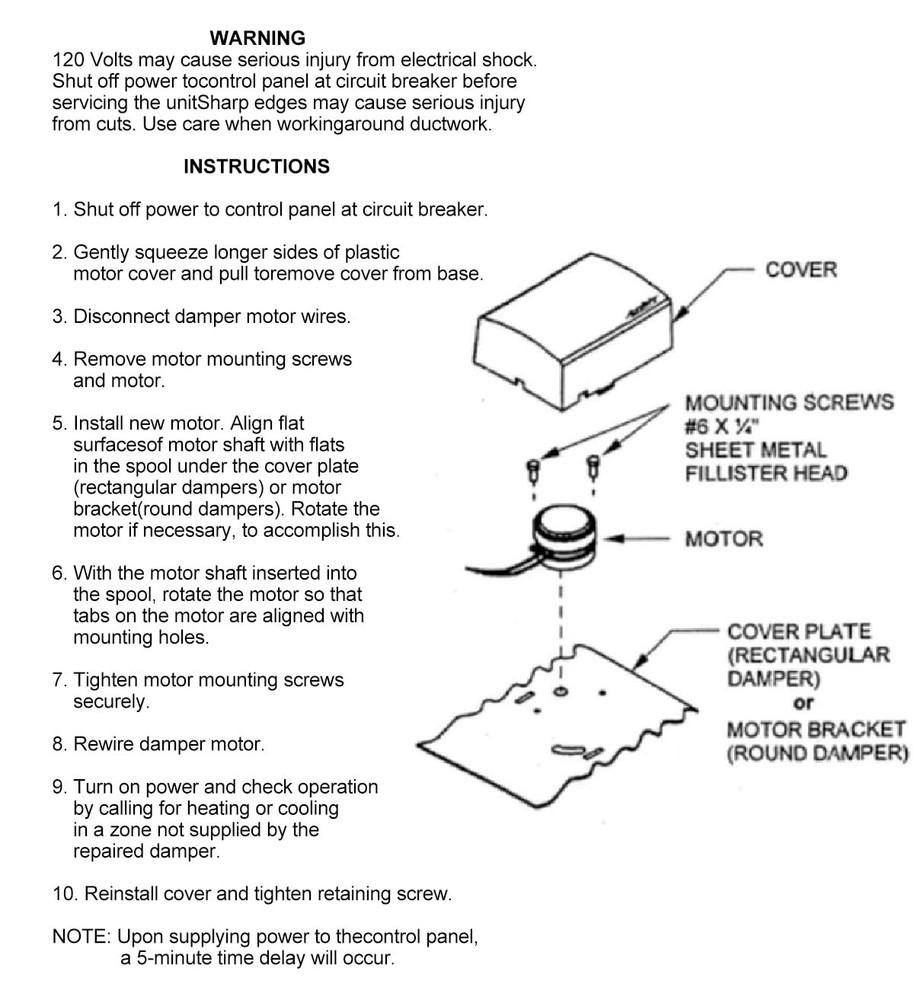 WARNING
120 Volts may cause serious injury from electrical shock. Shut off power tocontrol panel at circuit breaker before servicing the unitSharp edges may cause serious injury from cuts. Use care when workingaround ductwork.

INSTRUCTIONS

1. Shut off power to control panel at circuit breaker.

2. Gently squeeze longer sides of plastic motor cover and pull toremove cover from base.

3. Disconnect damper motor wires.

4. Remove motor mounting screws and motor.

5. Install new motor. Align flat surfacesof motor shaft with flats in the spool under the cover plate (rectangular dampers) or motor bracket(round dampers). Rotate the motor if necessary, to accomplish this.

6. With the motor shaft inserted into the spool, rotate the motor so that tabs on the motor are aligned with mounting holes.

7. Tighten motor mounting screws securely.

8. Rewire damper motor.

9. Turn on power and check operation by calling for heating or cooling in a zone not supplied by the repaired damper.

10. Reinstall cover and tighten retaining screw.

NOTE: Upon supplying power to thecontrol panel, a 5-minute time delay will occur.

COVER

MOUNTING SCREWS
#6 X ¼"
SHEET METAL
FILLISTER HEAD

MOTOR

COVER PLATE
(RECTANGULAR
DAMPER)
or
MOTOR BRACKET
(ROUND DAMPER)