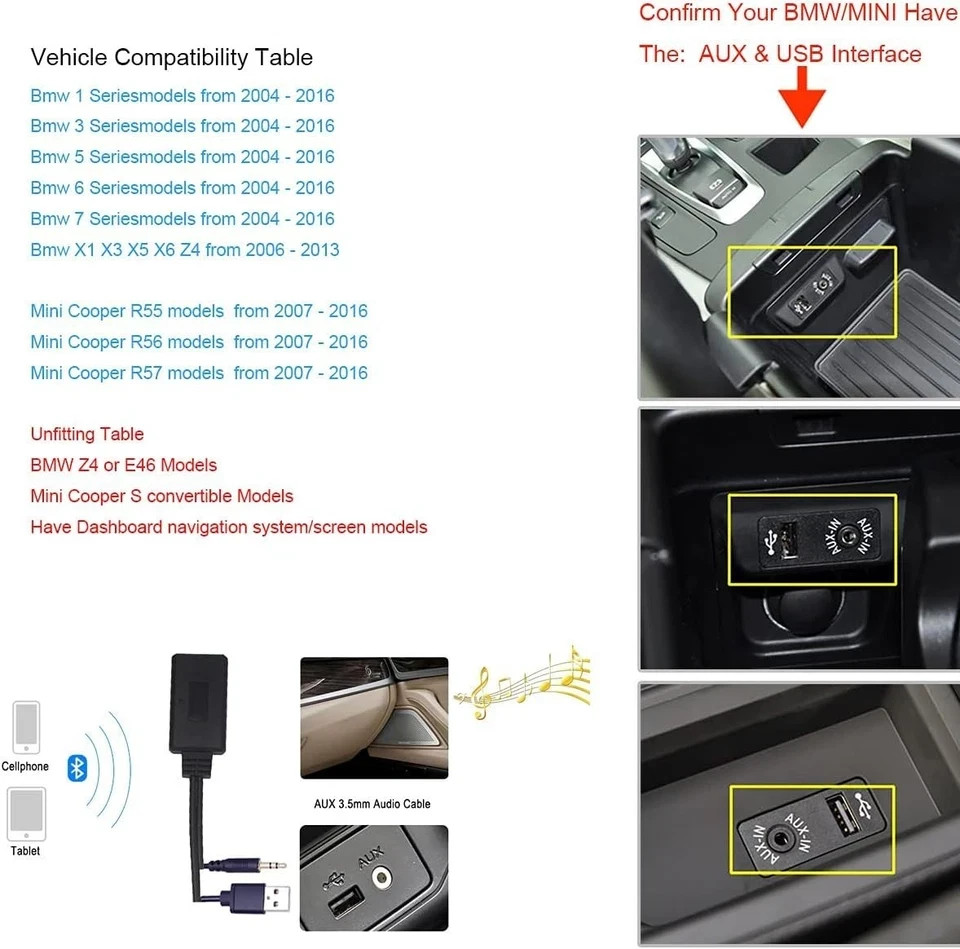 Confirm Your BMW/MINI Have
The: AUX & USB Interface

Vehicle Compatibility Table
Bmw 1 Seriesmodels from 2004 - 2016
Bmw 3 Seriesmodels from 2004 - 2016
Bmw 5 Seriesmodels from 2004 - 2016
Bmw 6 Seriesmodels from 2004 - 2016
Bmw 7 Seriesmodels from 2004 - 2016
Bmw X1 X3 X5 X6 Z4 from 2006 - 2013

Mini Cooper R55 models from 2007 - 2016
Mini Cooper R56 models from 2007 - 2016
Mini Cooper R57 models from 2007 - 2016

Unfitting Table
BMW Z4 or E46 Models
Mini Cooper S convertible Models
Have Dashboard navigation system/screen models

AUX-IN
AUX-IN

AUX-IN
AUX-IN

Cellphone
Tablet
AUX 3.5mm Audio Cable
AUX