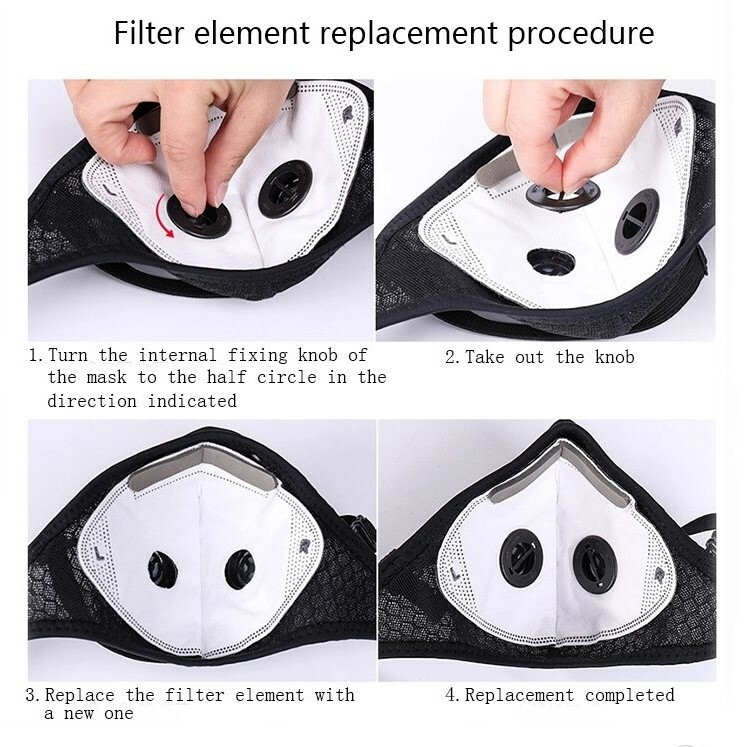 Filter element replacement procedure

1. Turn the internal fixing knob of the mask to the half circle in the direction indicated

2. Take out the knob

3. Replace the filter element with a new one

4. Replacement completed