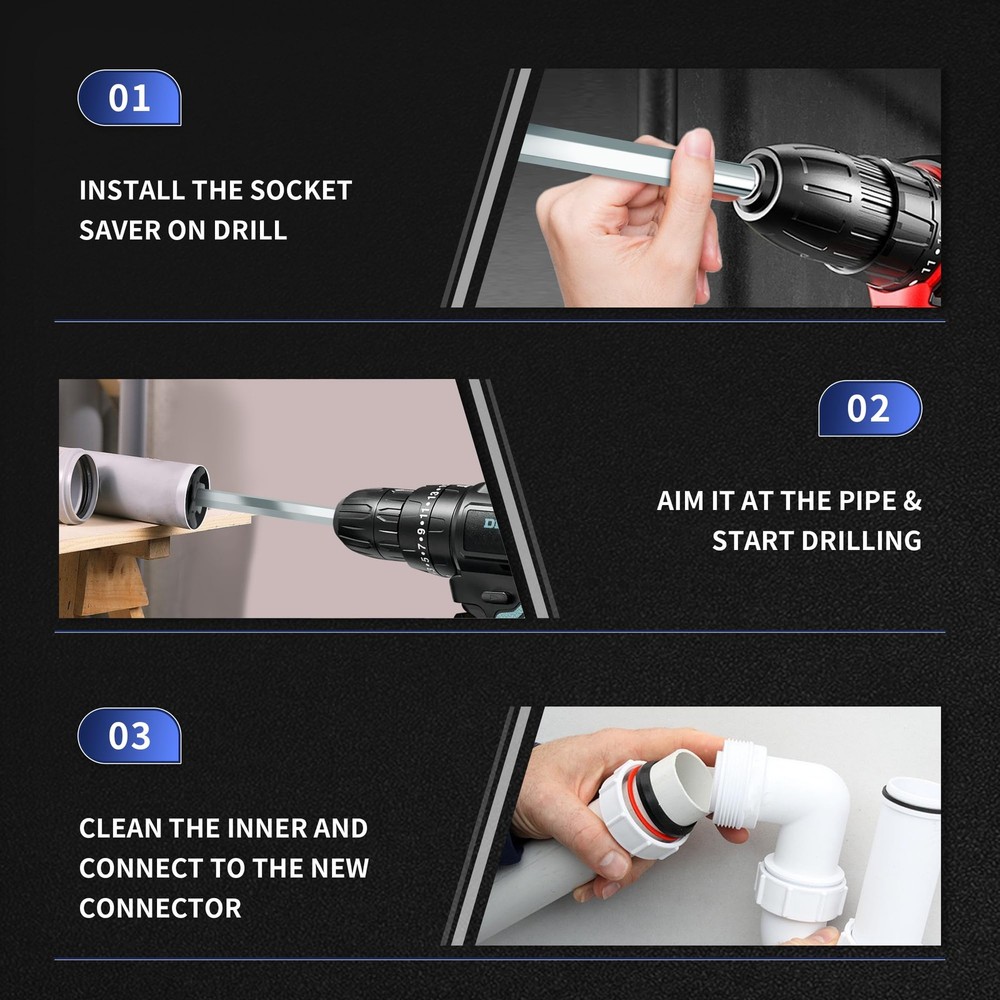 01

INSTALL THE SOCKET SAVER ON DRILL

02

AIM IT AT THE PIPE & START DRILLING

03

CLEAN THE INNER AND CONNECT TO THE NEW CONNECTOR