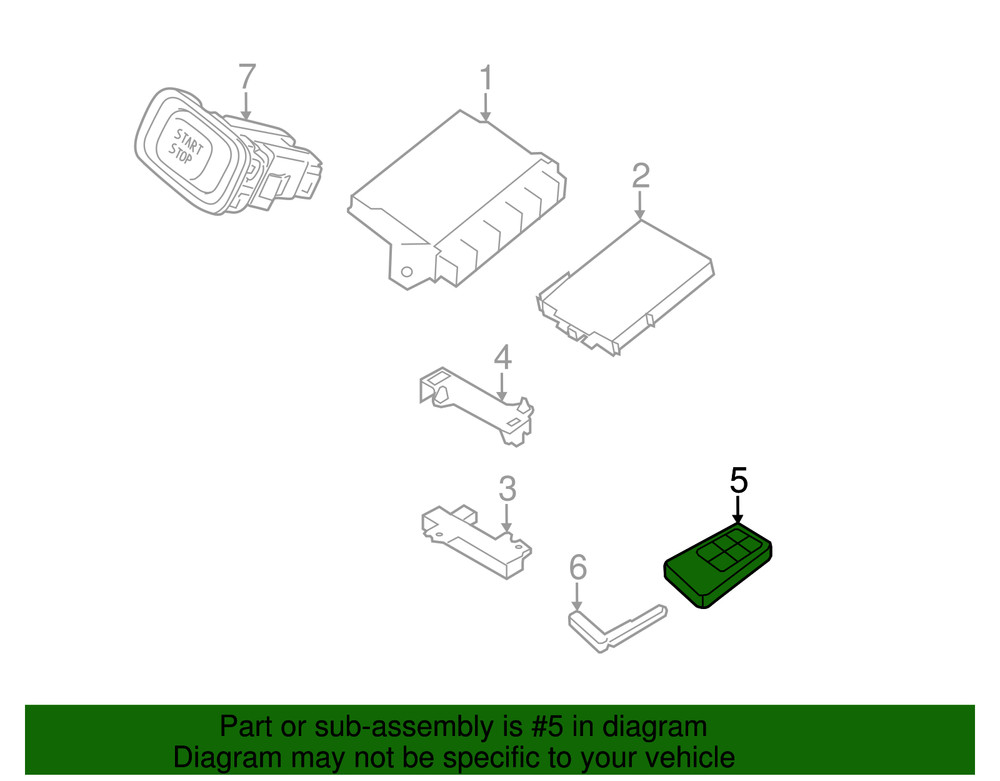 7
START
STOP
1
2
4
3
5
6

Part or sub-assembly is #5 in diagram
Diagram may not be specific to your vehicle