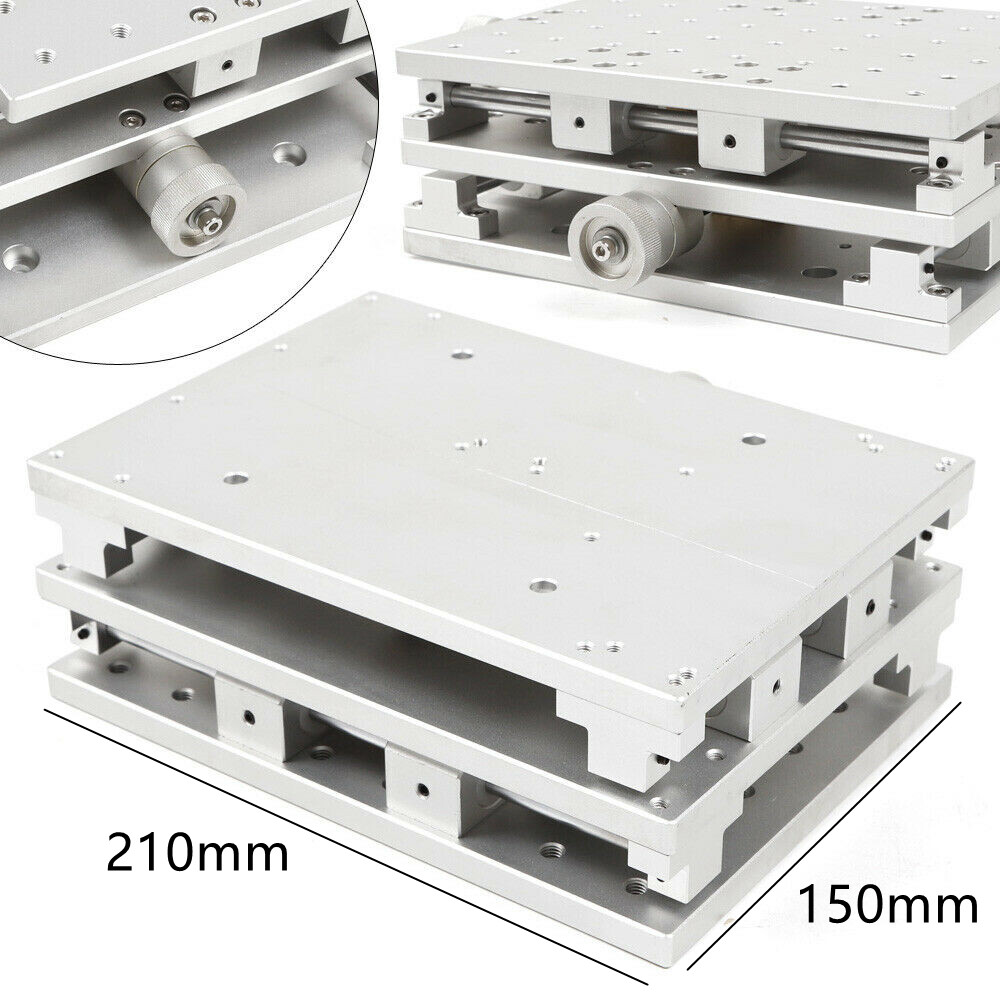 210mm

150mm