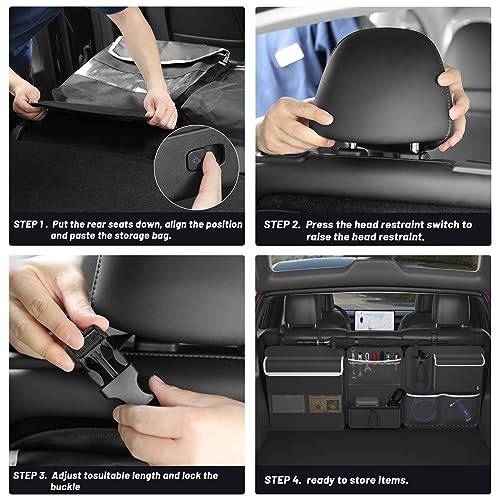 STEP 1. Put the rear seats down, align the position and paste the storage bag.

STEP 2. Press the head restraint switch to raise the head restraint.

STEP 3. Adjust tosuitable length and lock the buckle

STEP 4. ready to store items.