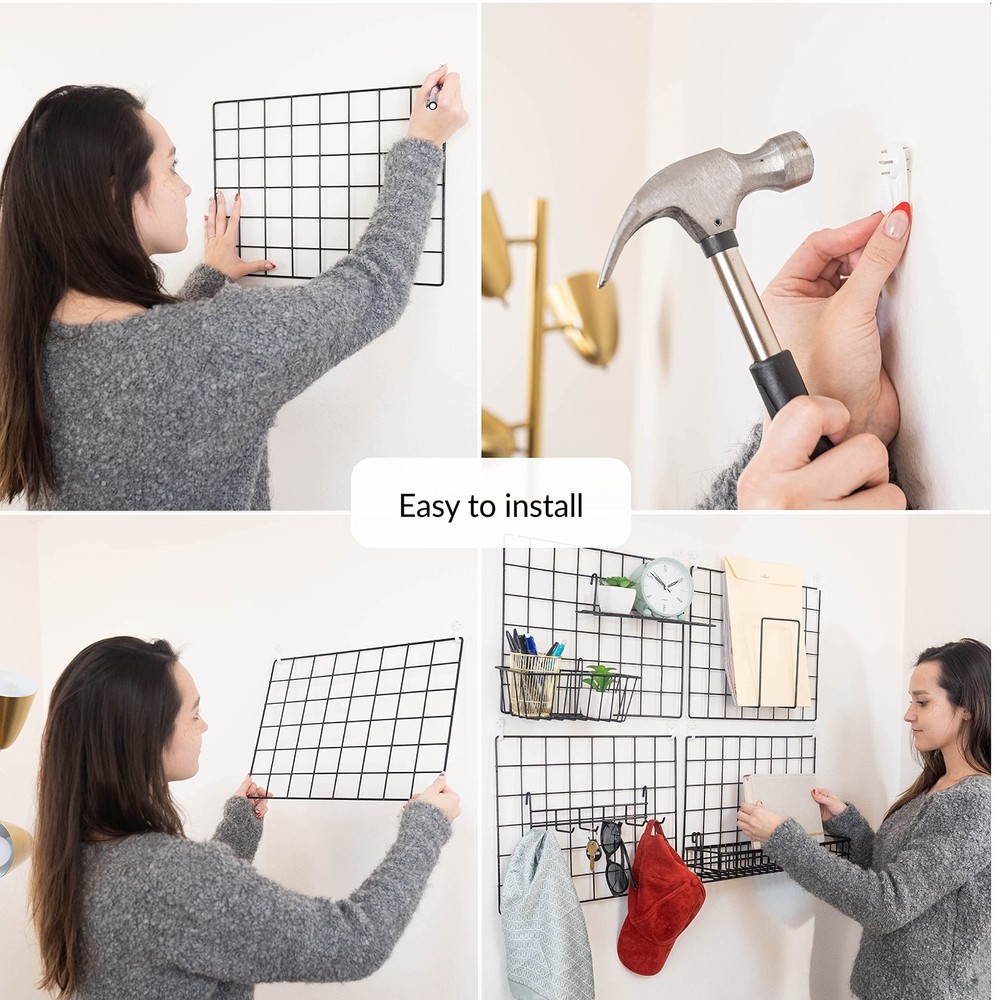 Easy to install