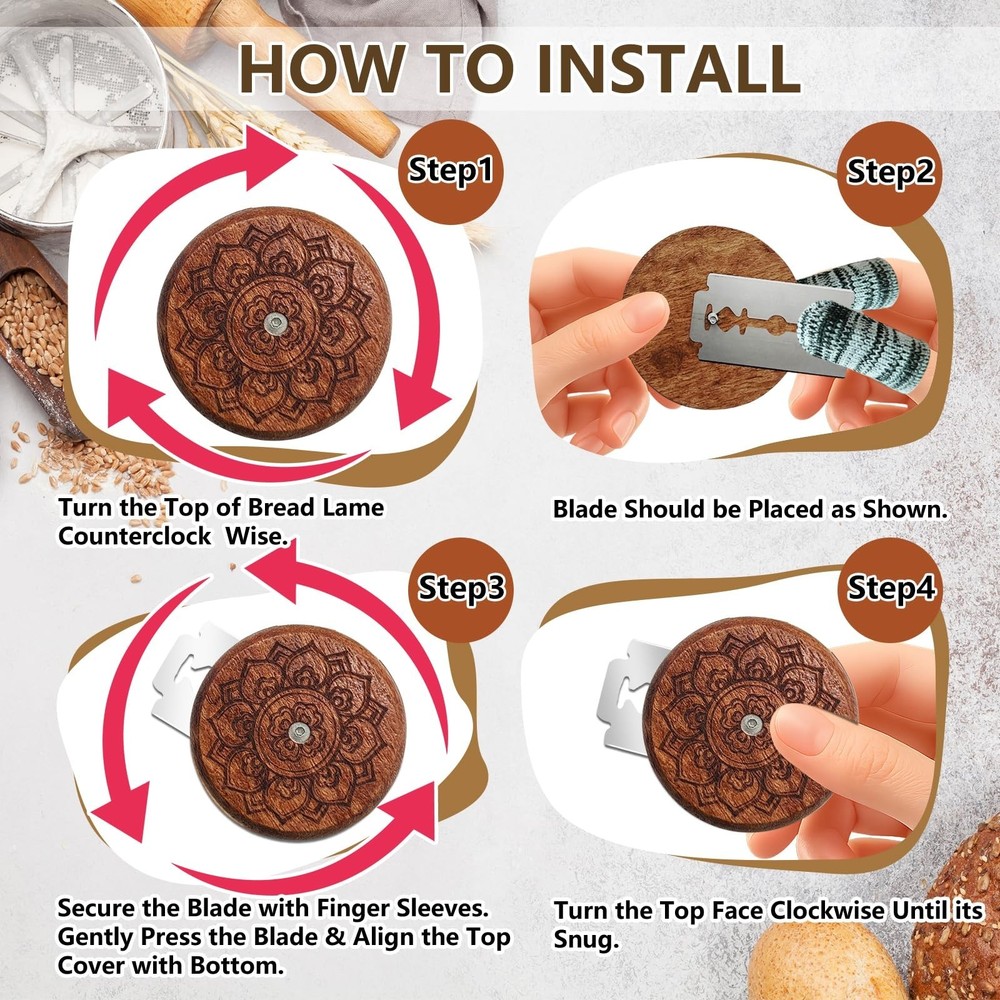 HOW TO INSTALL

Step1

Turn the Top of Bread Lame Counterclock  Wise.

Step2

Blade Should be Placed as Shown.

Step3

Secure the Blade with Finger Sleeves. Gently Press the Blade & Align the Top Cover with Bottom.

Step4

Turn the Top Face Clockwise Until its Snug.