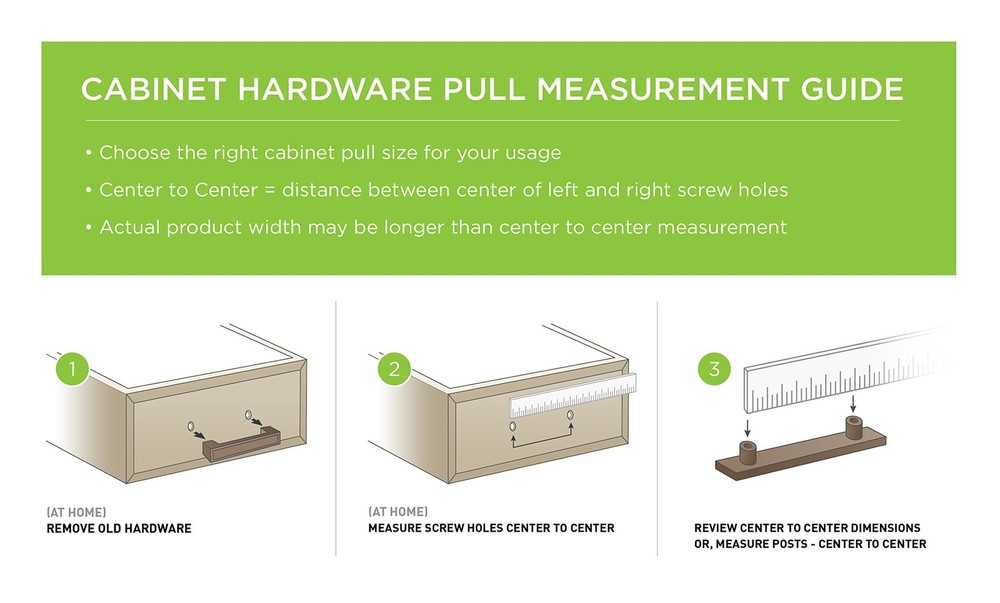 CABINET HARDWARE PULL MEASUREMENT GUIDE

• Choose the right cabinet pull size for your usage

• Center to Center = distance between center of left and right screw holes

• Actual product width may be longer than center to center measurement

1

(AT HOME)
REMOVE OLD HARDWARE

2

(AT HOME)
MEASURE SCREW HOLES CENTER TO CENTER

3

REVIEW CENTER TO CENTER DIMENSIONS
OR, MEASURE POSTS - CENTER TO CENTER