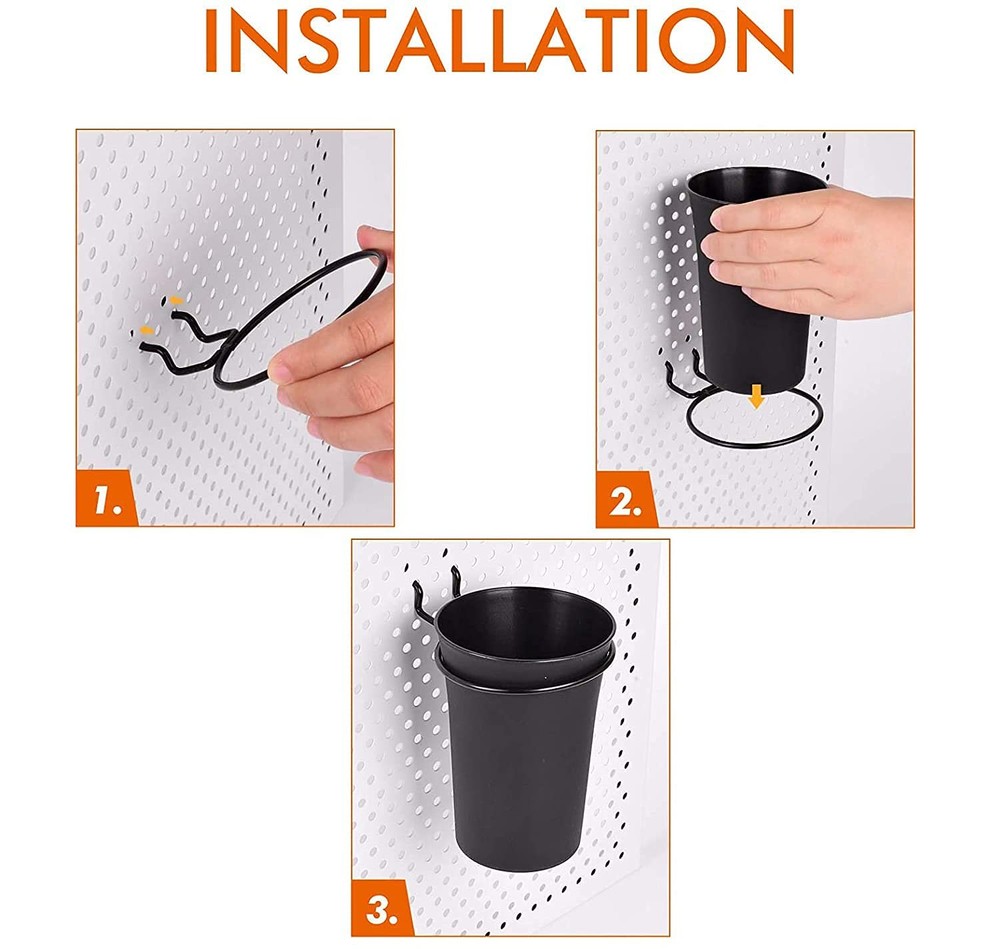 INSTALLATION

1.

2.

3.