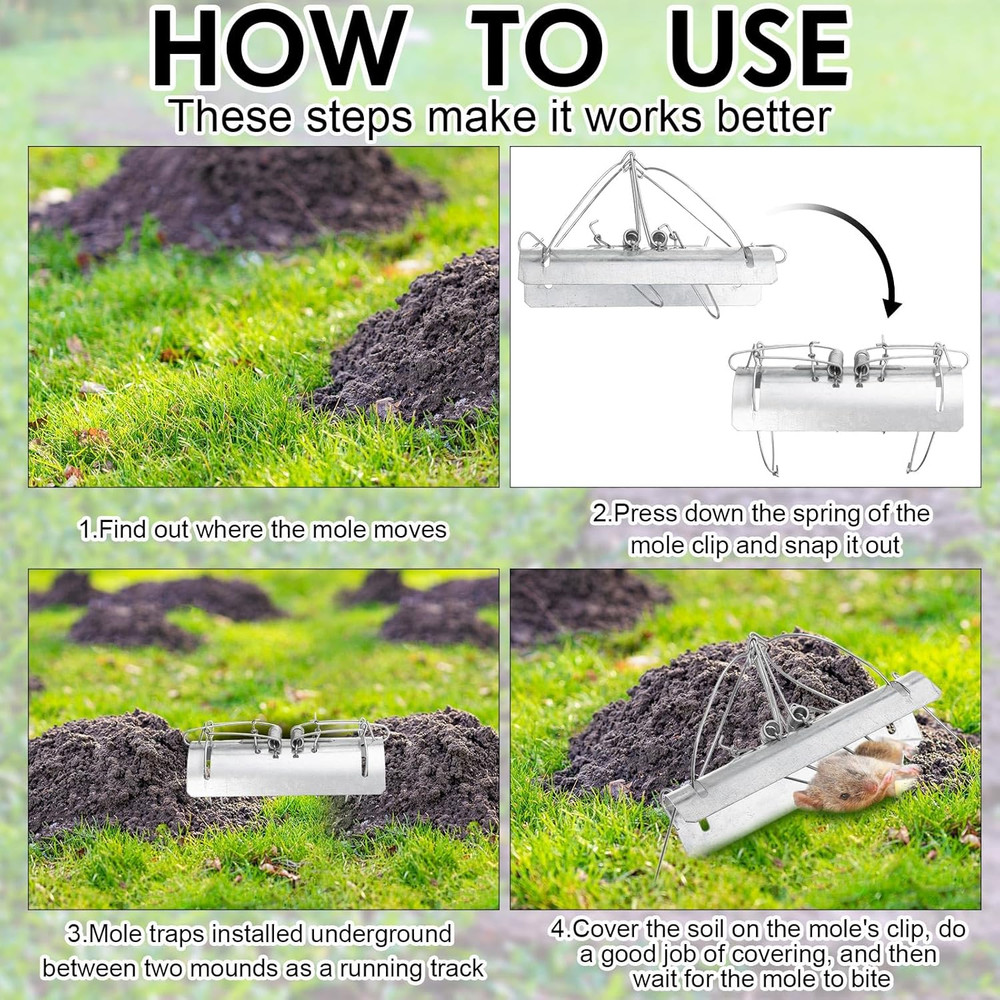 HOW TO USE
These steps make it works better

1.Find out where the mole moves

2.Press down the spring of the mole clip and snap it out

3.Mole traps installed underground between two mounds as a running track

4.Cover the soil on the mole's clip, do a good job of covering, and then wait for the mole to bite