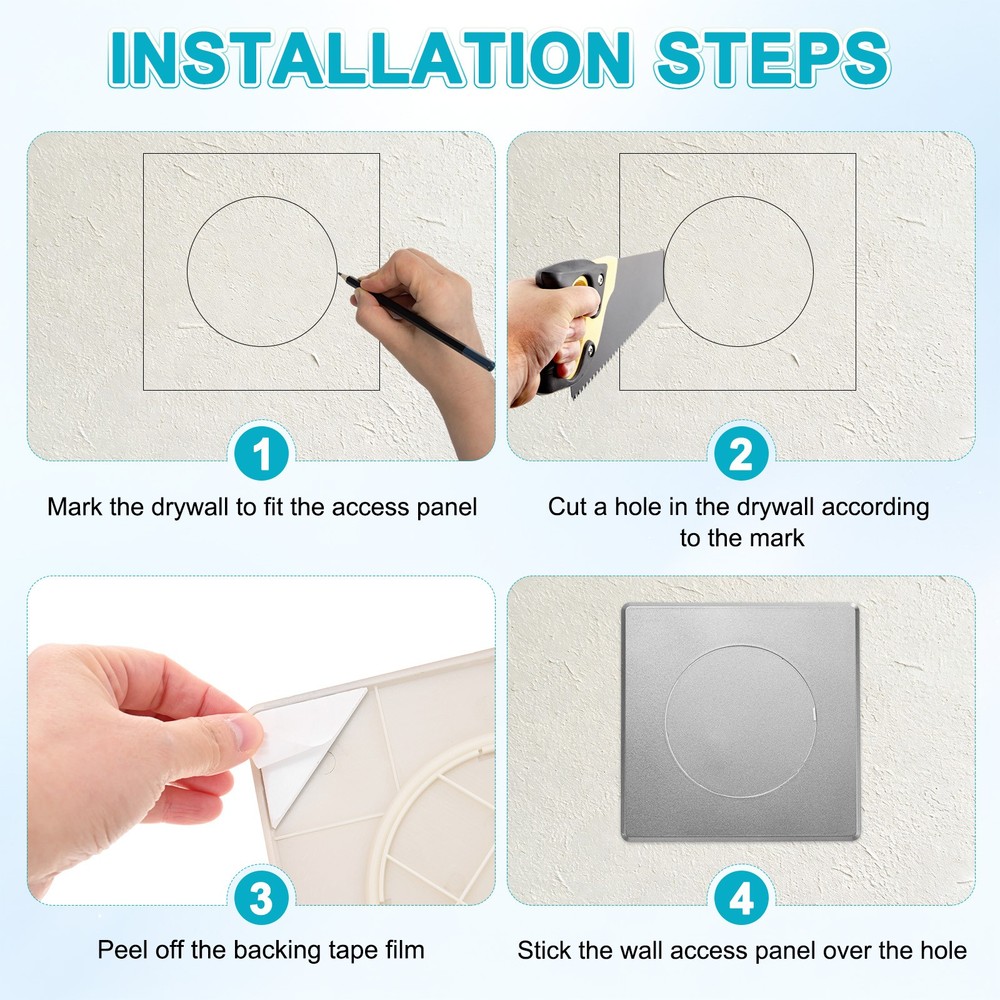 INSTALLATION STEPS

1

Mark the drywall to fit the access panel

2

Cut a hole in the drywall according to the mark

3

Peel off the backing tape film

4

Stick the wall access panel over the hole