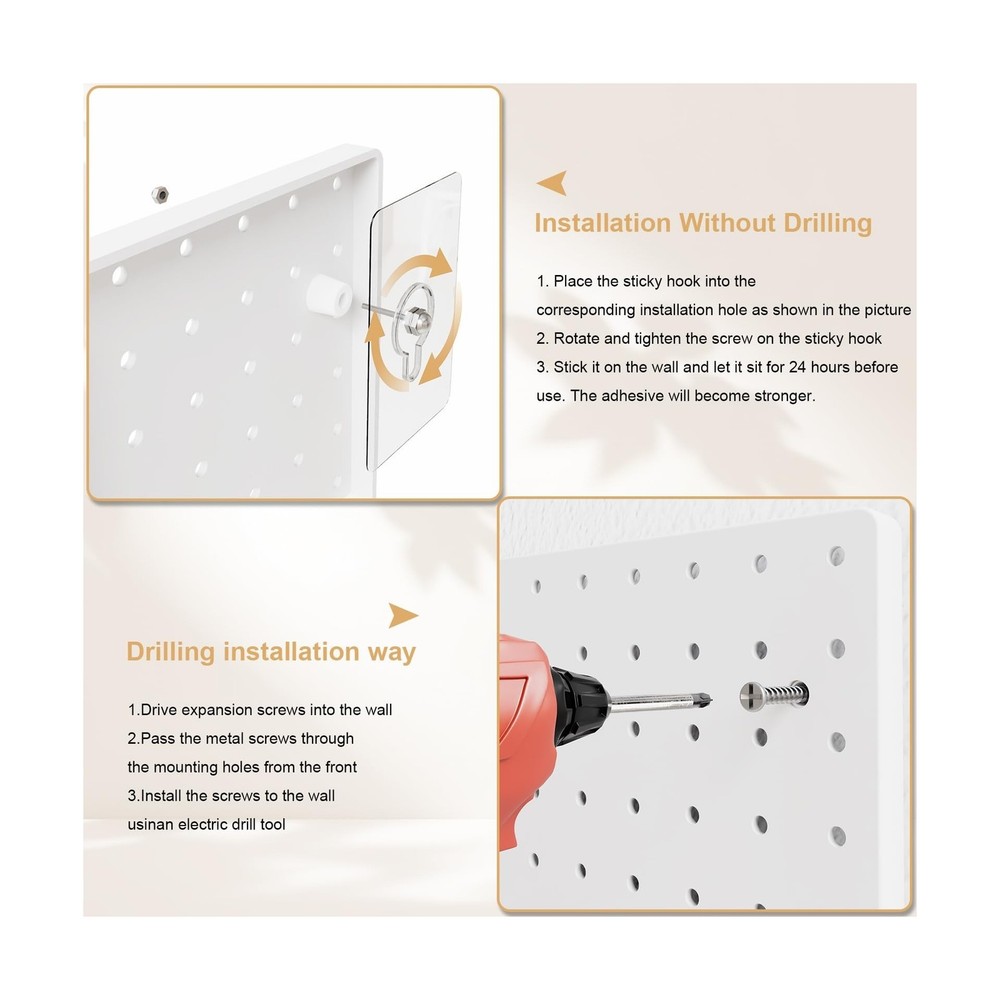 Installation Without Drilling

1. Place the sticky hook into the corresponding installation hole as shown in the picture
2. Rotate and tighten the screw on the sticky hook
3. Stick it on the wall and let it sit for 24 hours before use. The adhesive will become stronger.

Drilling installation way

1.Drive expansion screws into the wall
2.Pass the metal screws through the mounting holes from the front
3.Install the screws to the wall usinan electric drill tool