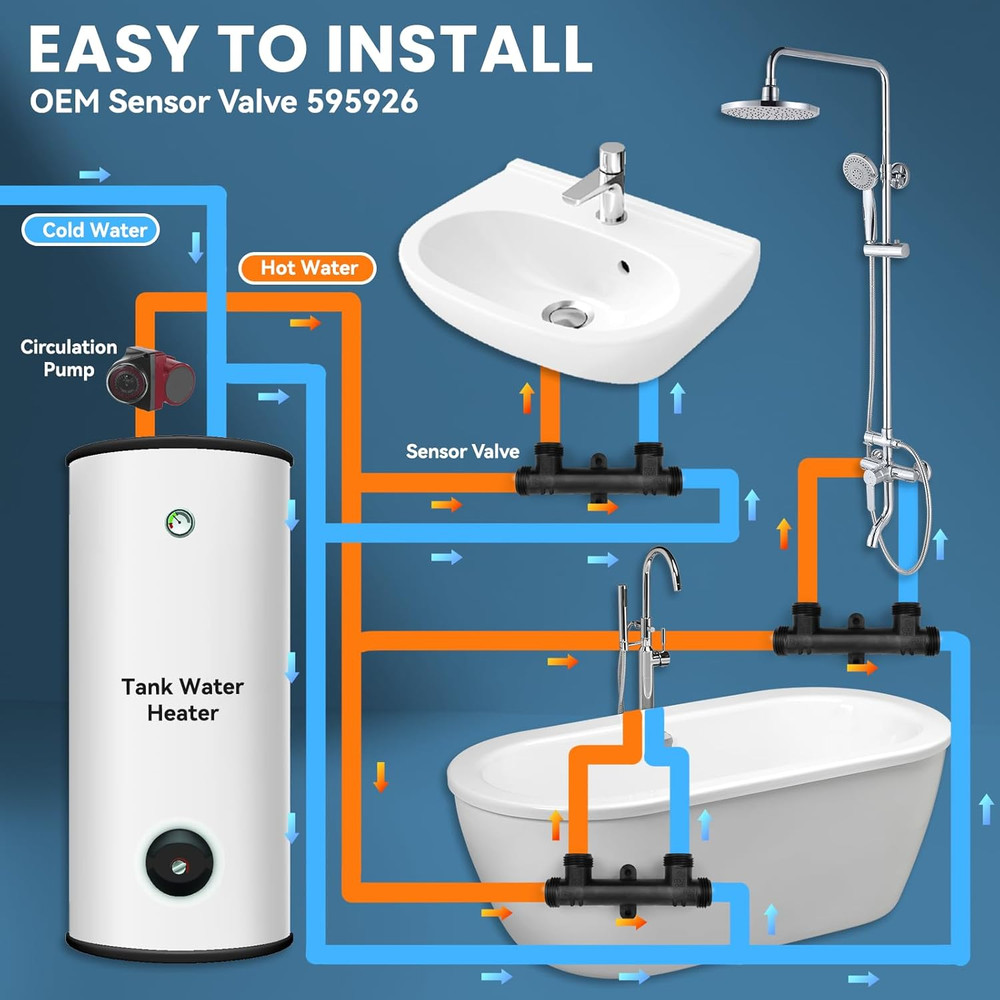 EASY TO INSTALL
OEM Sensor Valve 595926

Cold Water

Hot Water

Circulation Pump

Sensor Valve

Tank Water Heater