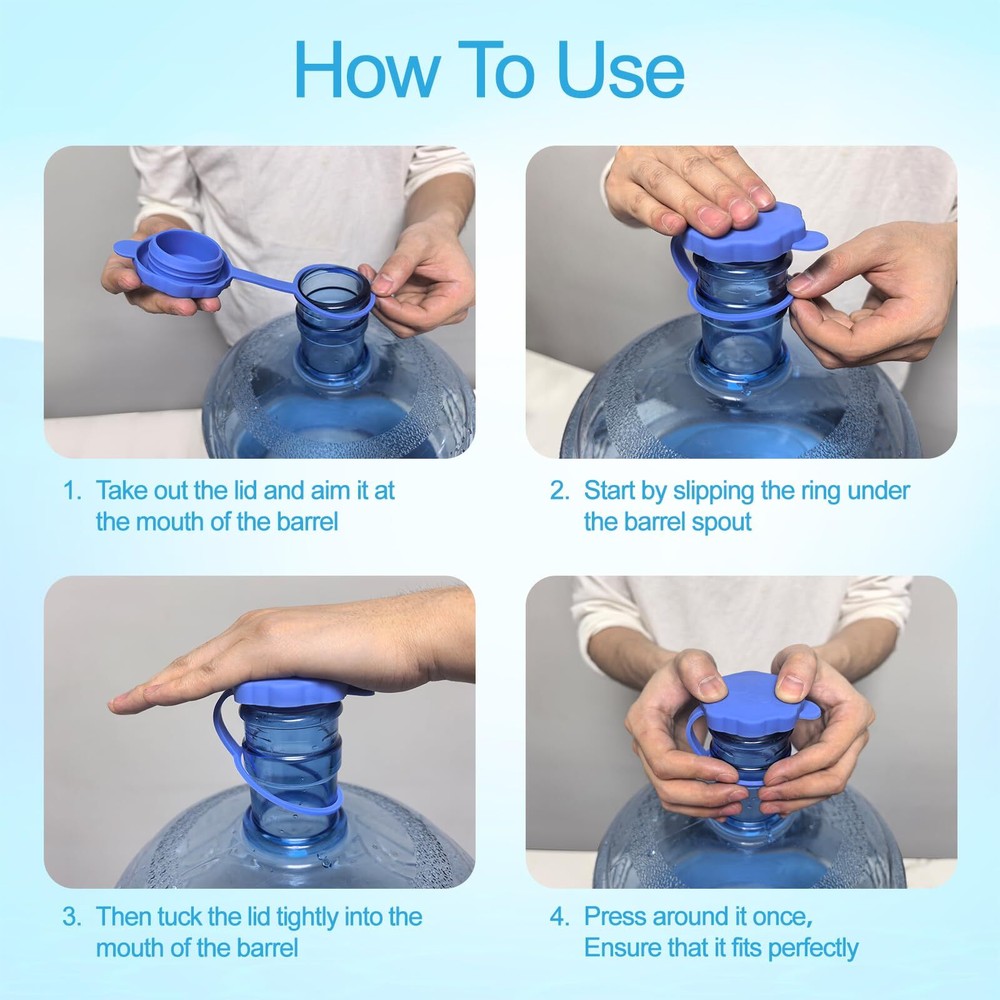 How To Use

1. Take out the lid and aim it at the mouth of the barrel

2. Start by slipping the ring under the barrel spout

3. Then tuck the lid tightly into the mouth of the barrel

4. Press around it once, Ensure that it fits perfectly