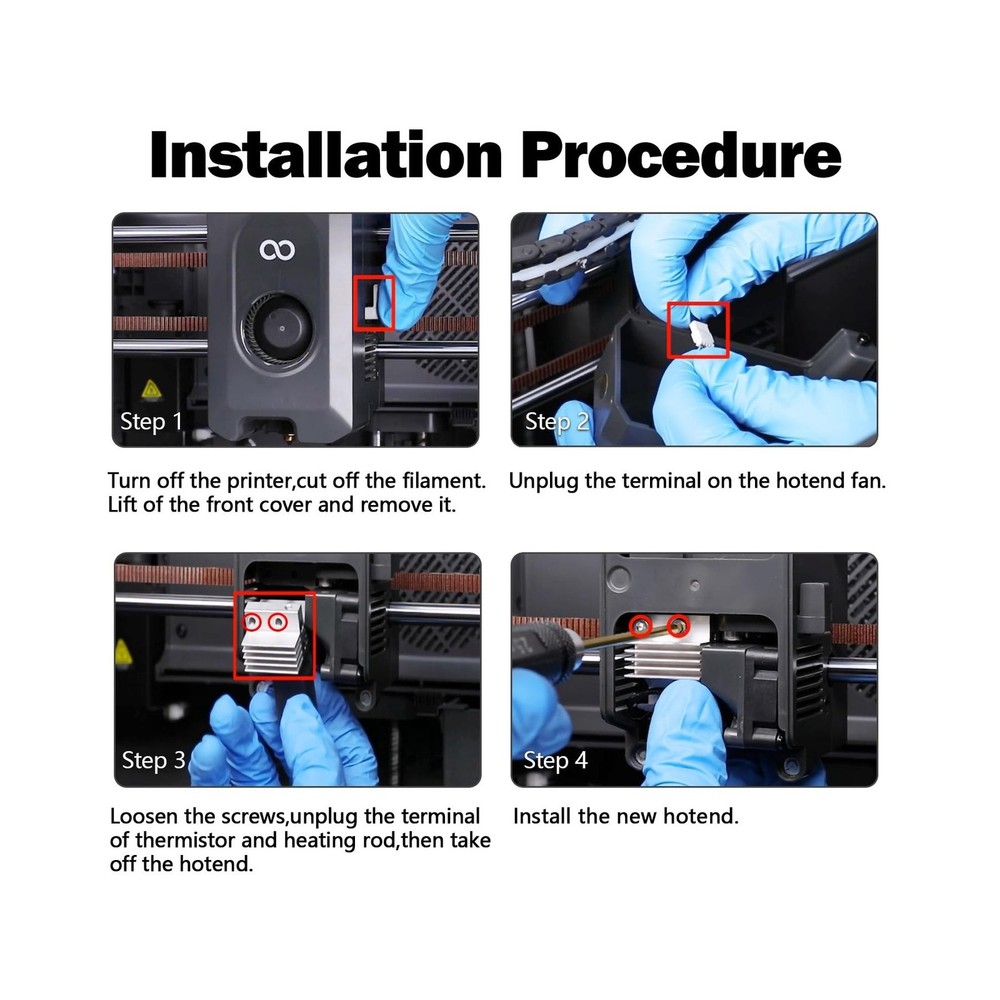 Installation Procedure

Step 1

Turn off the printer,cut off the filament. Lift of the front cover and remove it.

Step 2

Unplug the terminal on the hotend fan.

Step 3

Loosen the screws,unplug the terminal of thermistor and heating rod,then take off the hotend.

Step 4

Install the new hotend.