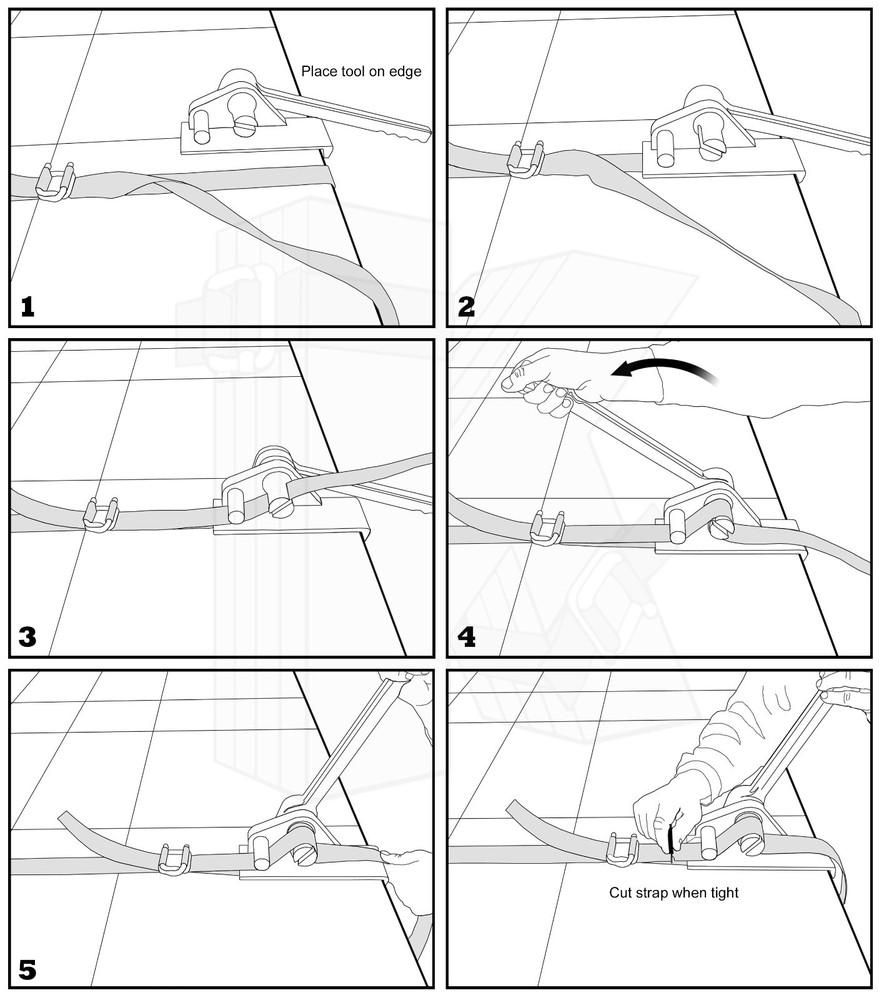 Place tool on edge

1

2

3

4

5

Cut strap when tight