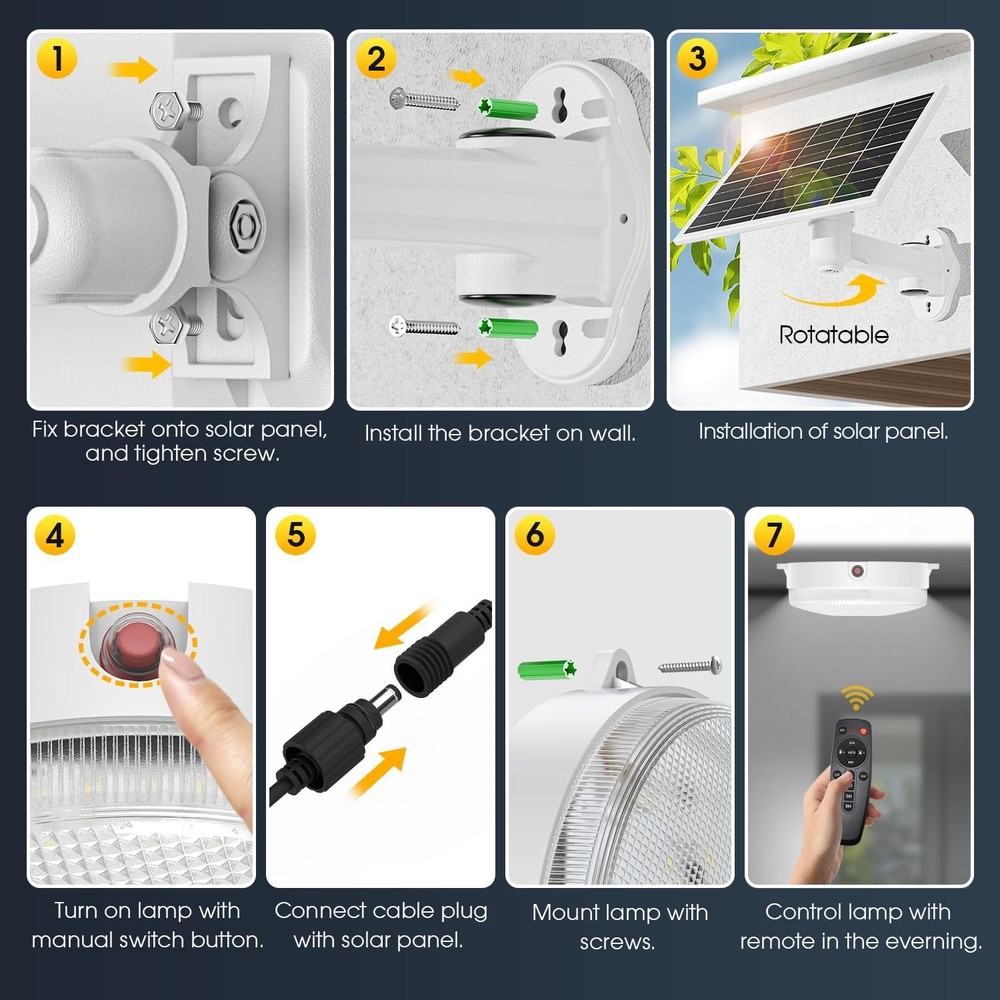 1

Fix bracket onto solar panel, and tighten screw.

2

Install the bracket on wall.

3

Rotatable

Installation of solar panel.

4

Turn on lamp with manual switch button.

5

Connect cable plug with solar panel.

6

Mount lamp with screws.

7

Control lamp with remote in the everning.