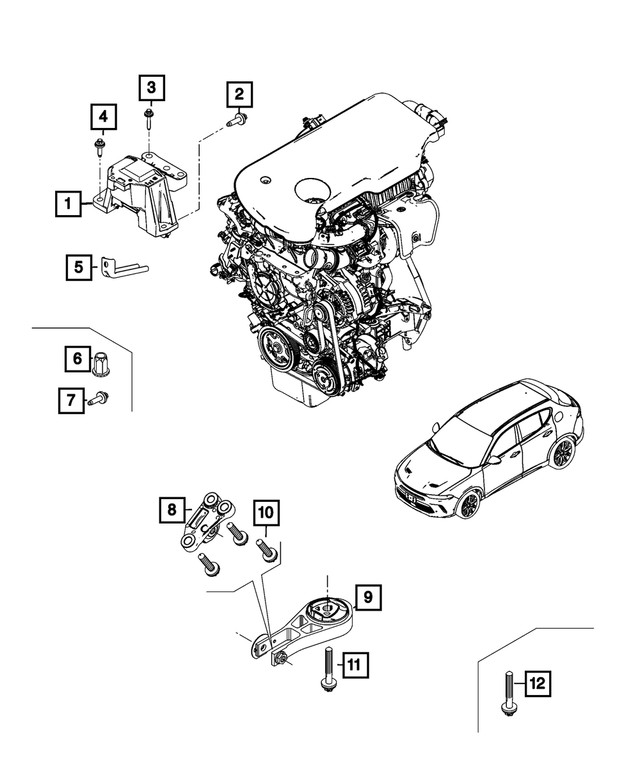 3
2
4
1
5
6
7
8
10
9
11
12