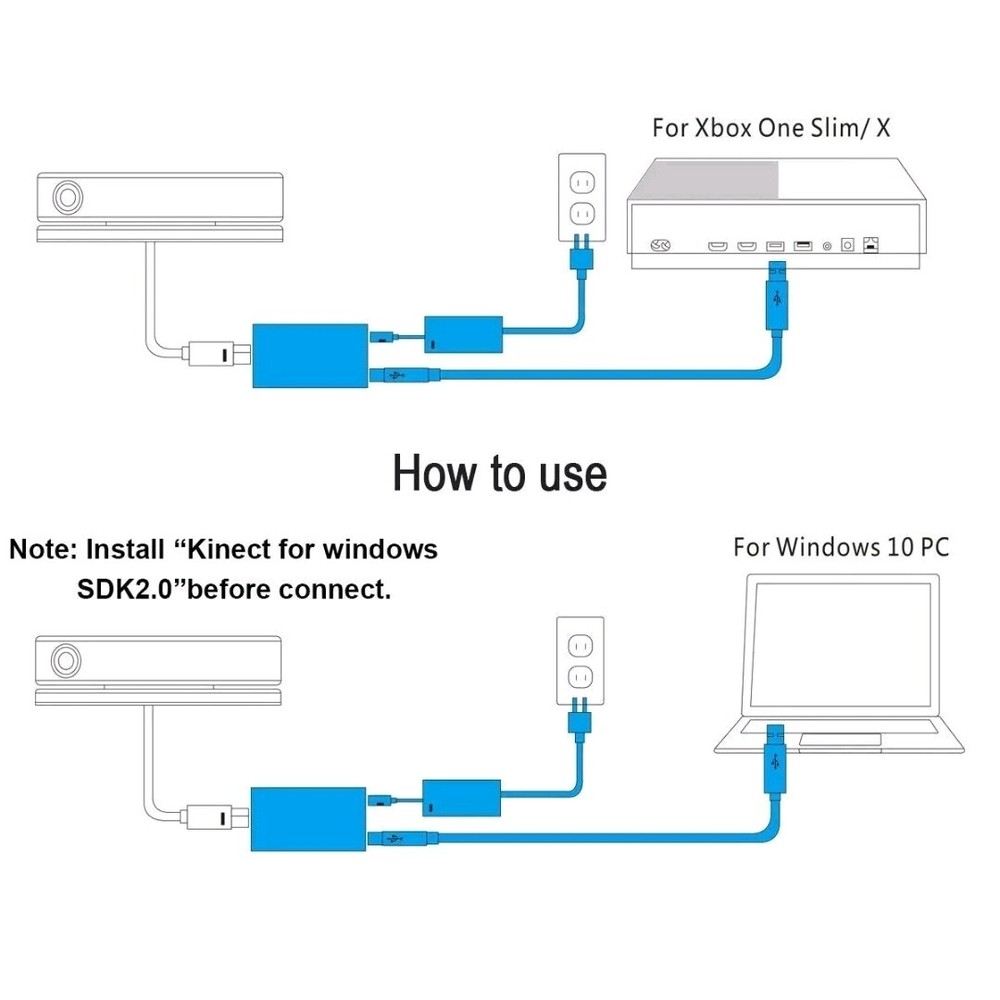 For Xbox One Slim/ X

How to use

Note: Install “Kinect for windows SDK2.0”before connect.

For Windows 10 PC