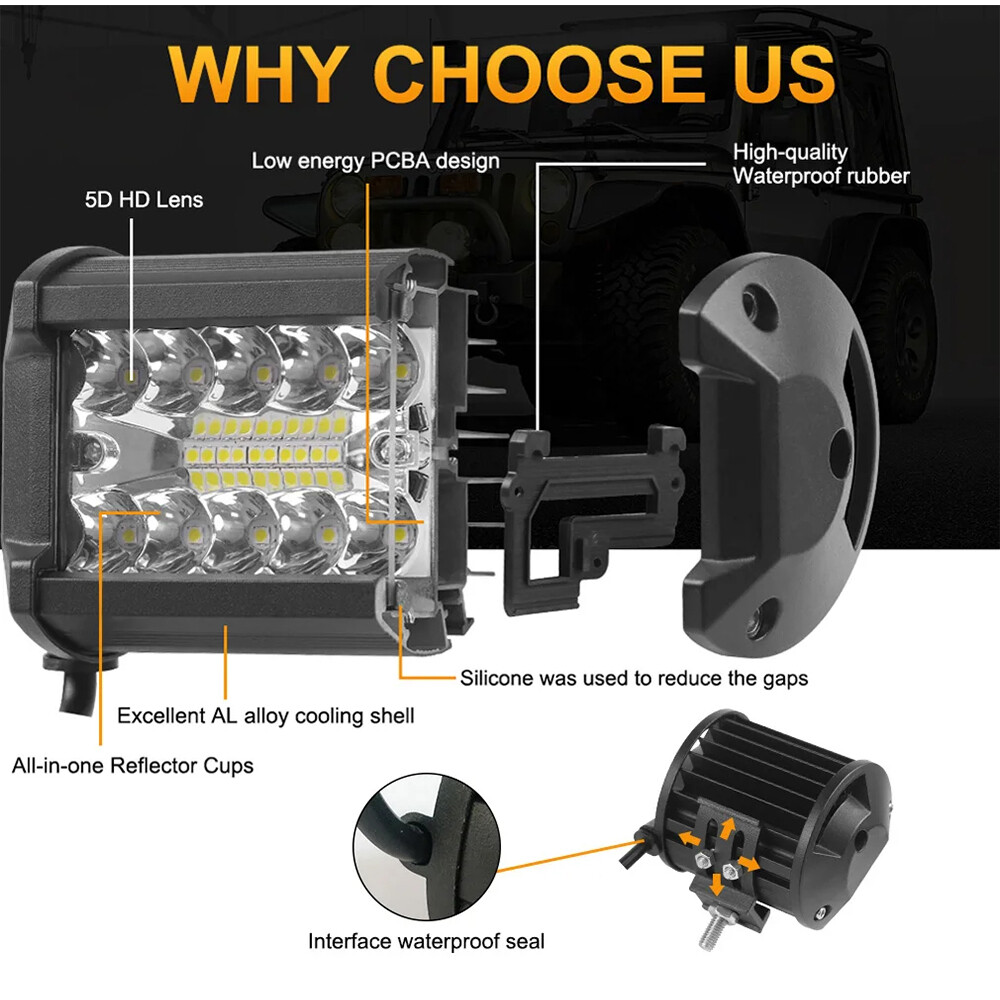 WHY CHOOSE US

Low energy PCBA design

High-quality Waterproof rubber

5D HD Lens

Silicone was used to reduce the gaps

Excellent AL alloy cooling shell

All-in-one Reflector Cups

Interface waterproof seal