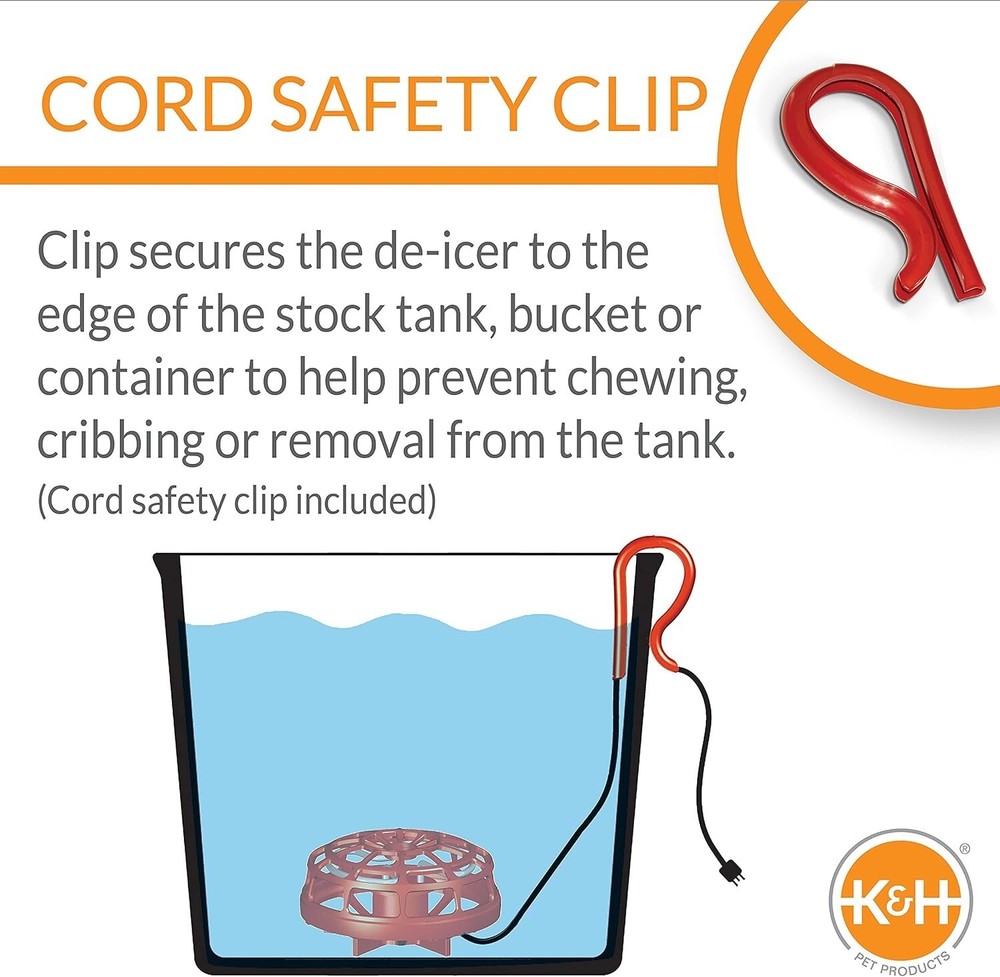 CORD SAFETY CLIP

Clip secures the de-icer to the edge of the stock tank, bucket or container to help prevent chewing, cribbing or removal from the tank.
(Cord safety clip included)

K&H®
PET PRODUCTS