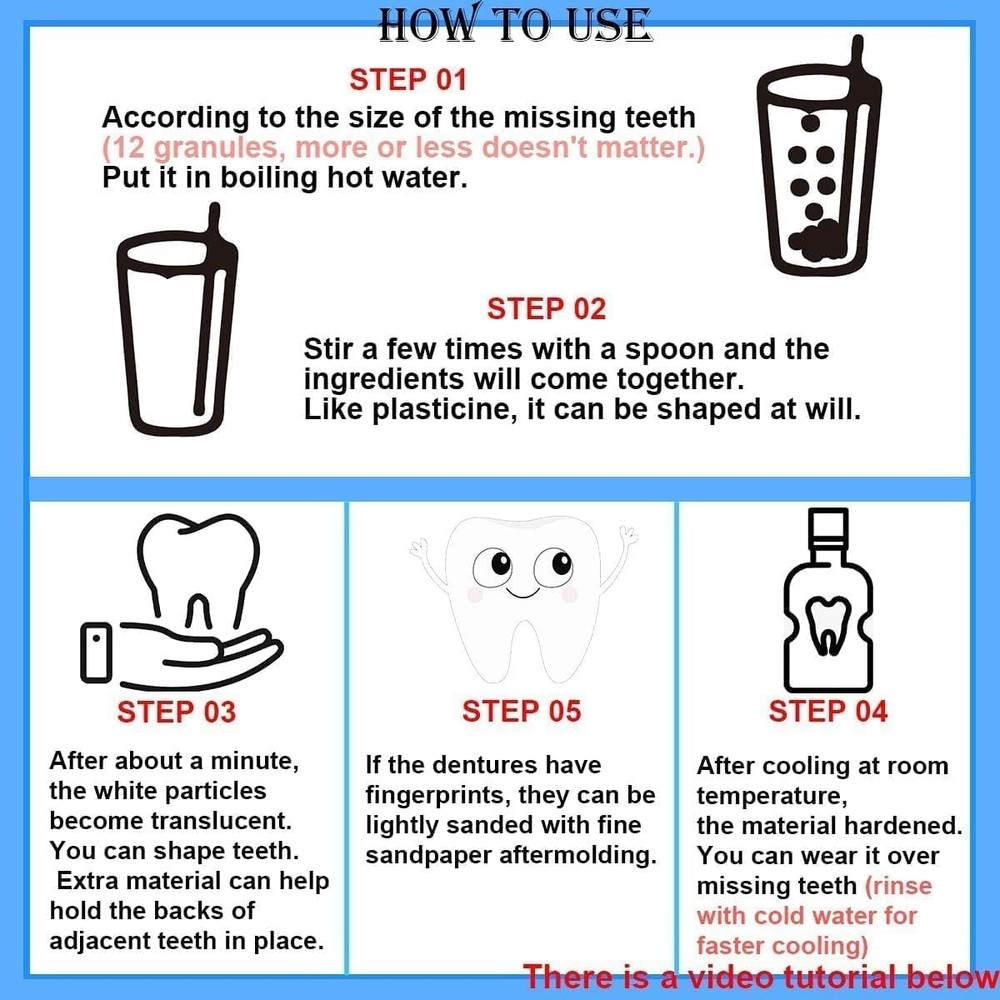 HOW TO USE

STEP 01

According to the size of the missing teeth (12 granules, more or less doesn't matter.) Put it in boiling hot water.

STEP 02

Stir a few times with a spoon and the ingredients will come together. Like plasticine, it can be shaped at will.

STEP 03

After about a minute, the white particles become translucent. You can shape teeth. Extra material can help hold the backs of adjacent teeth in place.

STEP 05

If the dentures have fingerprints, they can be lightly sanded with fine sandpaper aftermolding.

STEP 04

After cooling at room temperature, the material hardened. You can wear it over missing teeth (rinse with cold water for faster cooling)

There is a video tutorial below