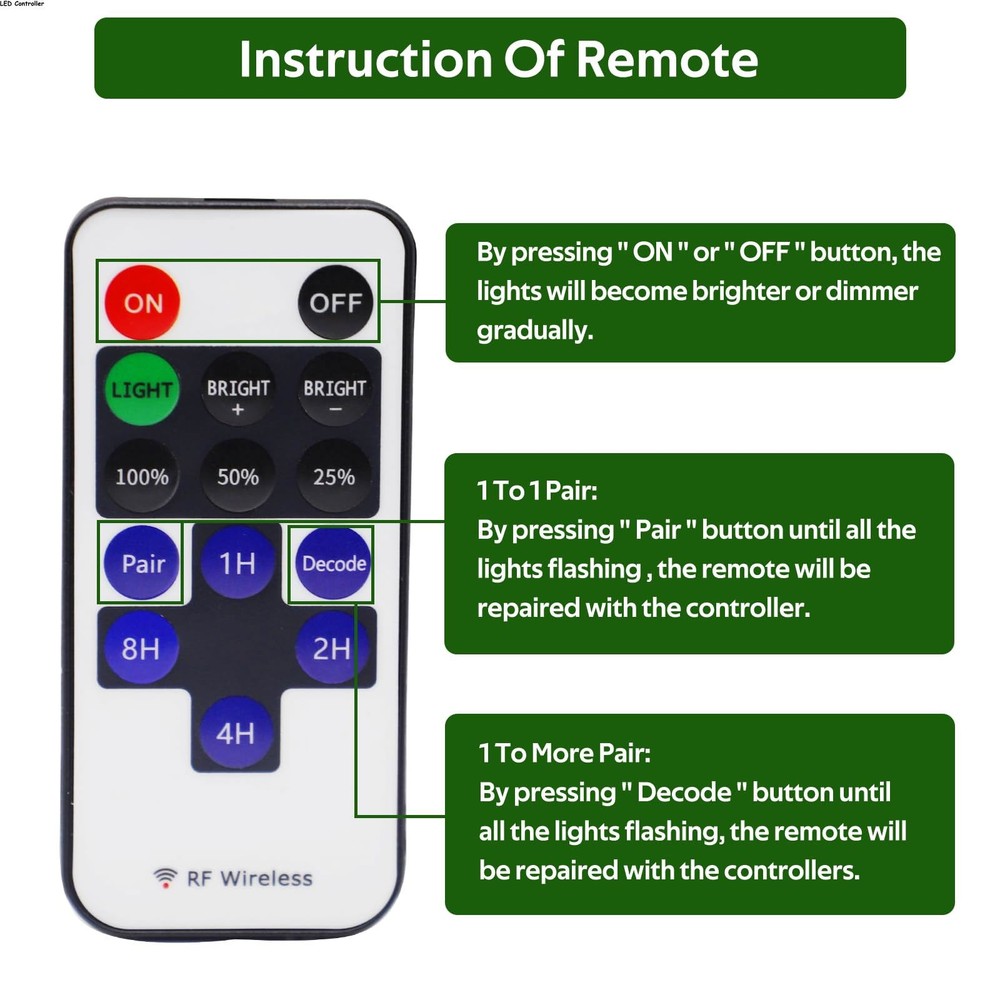 LED Controller

Instruction Of Remote

ON
OFF
LIGHT
BRIGHT +
BRIGHT −
100%
50%
25%
Pair
1H
Decode
8H
2H
4H
RF Wireless

By pressing " ON " or " OFF " button, the lights will become brighter or dimmer gradually.

1 To 1 Pair:
By pressing " Pair " button until all the lights flashing , the remote will be repaired with the controller.

1 To More Pair:
By pressing " Decode " button until all the lights flashing, the remote will be repaired with the controllers.