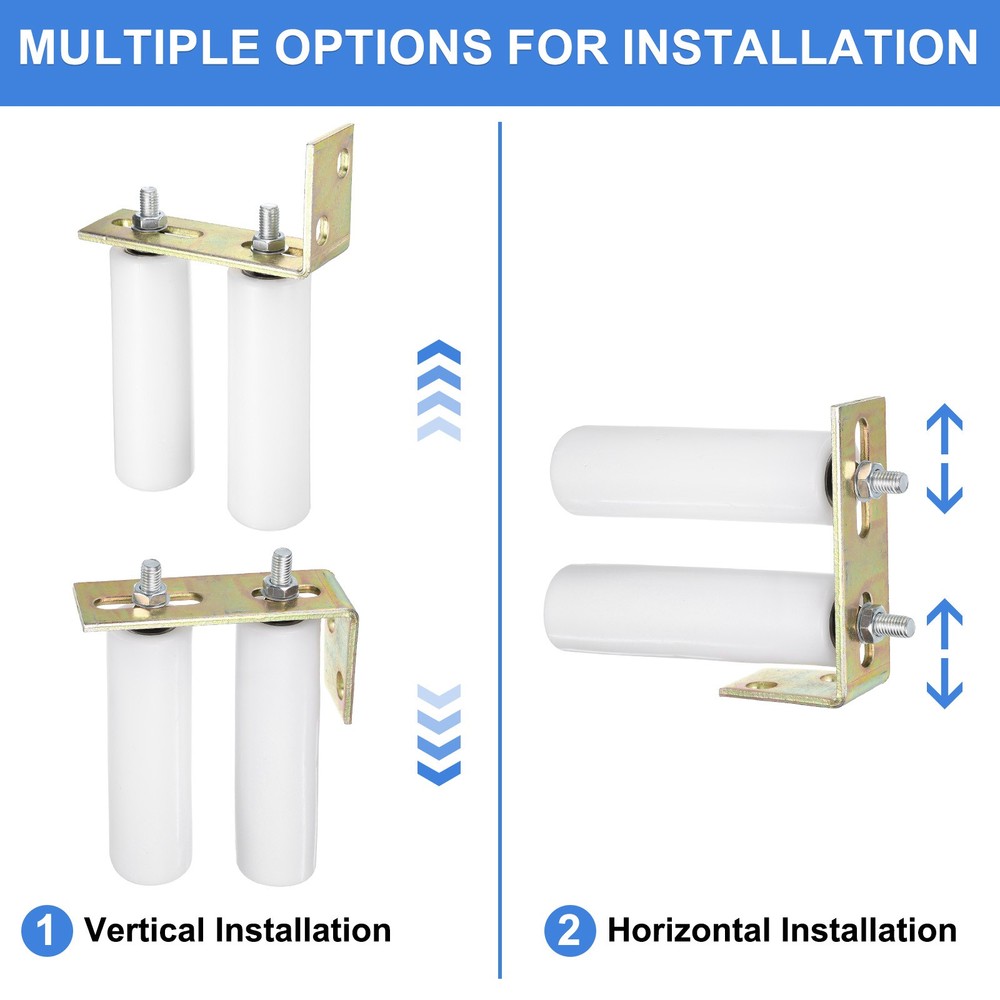 MULTIPLE OPTIONS FOR INSTALLATION

1 Vertical Installation

2 Horizontal Installation