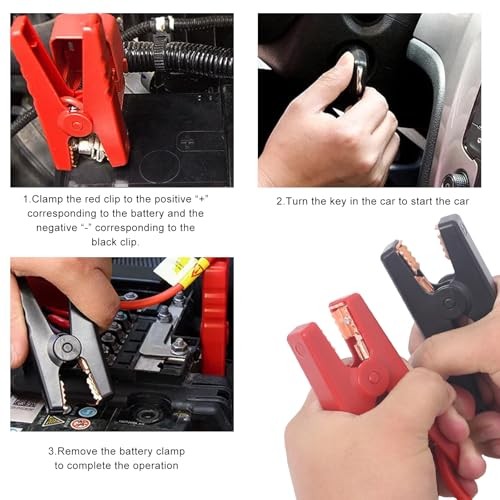 1.Clamp the red clip to the positive “+” corresponding to the battery and the negative “-” corresponding to the black clip.

2.Turn the key in the car to start the car

3.Remove the battery clamp to complete the operation