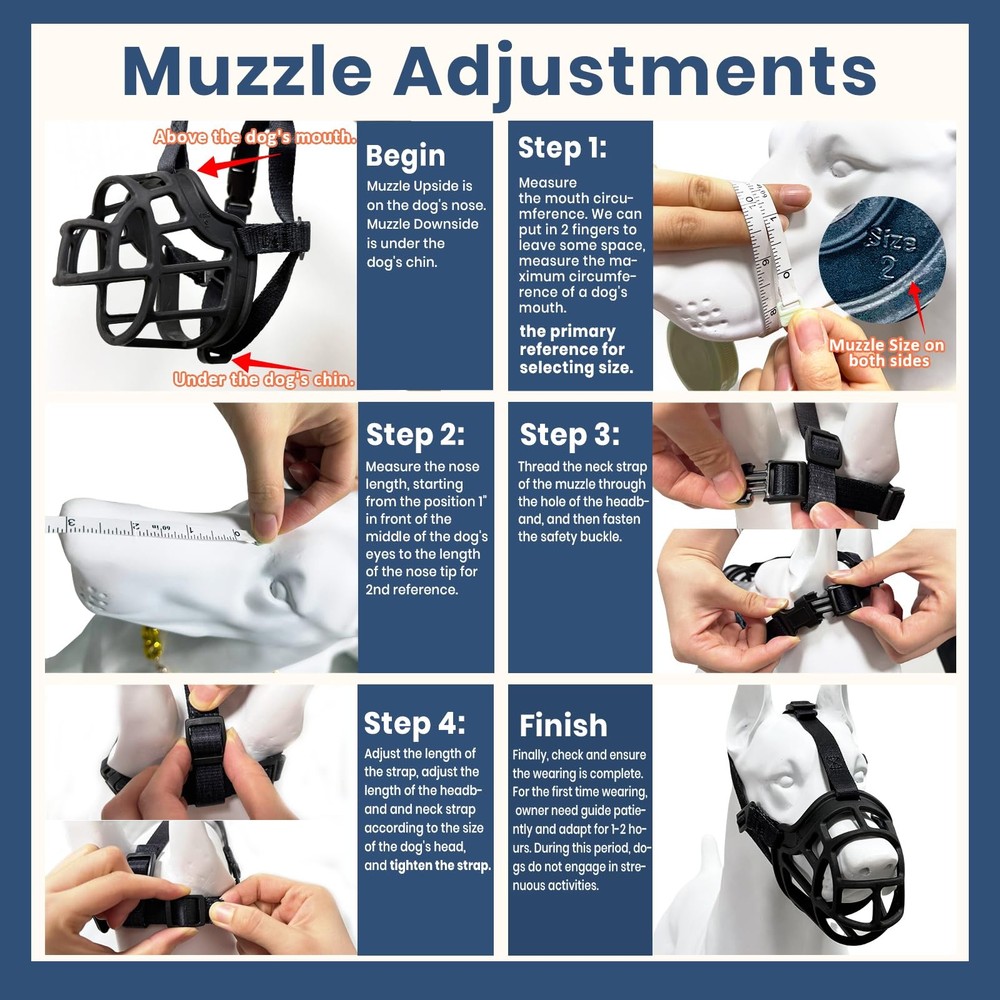 Muzzle Adjustments

Above the dog's mouth.

Under the dog's chin.

Begin

Muzzle Upside is on the dog's nose. Muzzle Downside is under the dog's chin.

Step 1:

Measure the mouth circumference. We can put in 2 fingers to leave some space, measure the maximum circumference of a dog's mouth.

the primary reference for selecting size.

Size 2

Muzzle Size on both sides

Step 2:

Measure the nose length, starting from the position 1" in front of the middle of the dog's eyes to the length of the nose tip for 2nd reference.

Step 3:

Thread the neck strap of the muzzle through the hole of the headband, and then fasten the safety buckle.

Step 4:

Adjust the length of the strap, adjust the length of the headband and neck strap according to the size of the dog's head, and tighten the strap.

Finish

Finally, check and ensure the wearing is complete. For the first time wearing, owner need guide patiently and adapt for 1-2 hours. During this period, dogs do not engage in strenuous activities.