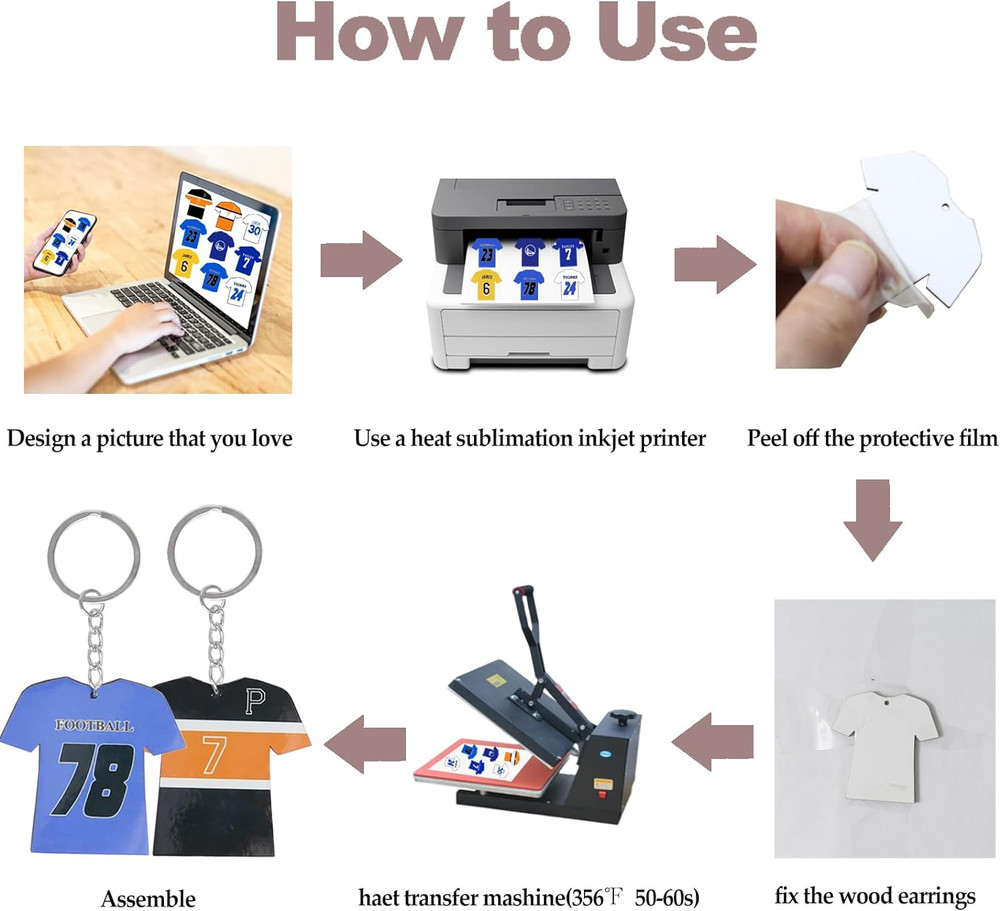 How to Use

Design a picture that you love

Use a heat sublimation inkjet printer

Peel off the protective film

fix the wood earrings

haet transfer mashine(356℉ 50-60s)

Assemble

FOOTBALL
78

P
7