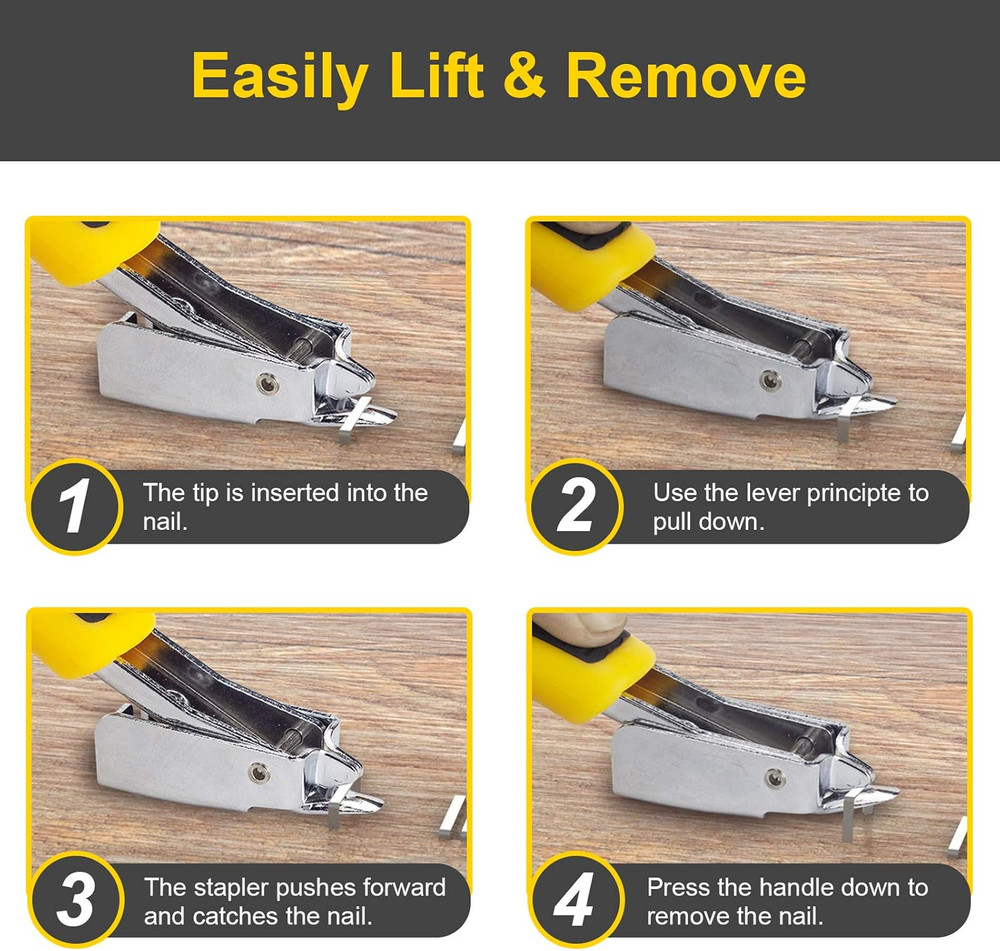 Easily Lift & Remove

1 The tip is inserted into the nail.

2 Use the lever principte to pull down.

3 The stapler pushes forward and catches the nail.

4 Press the handle down to remove the nail.