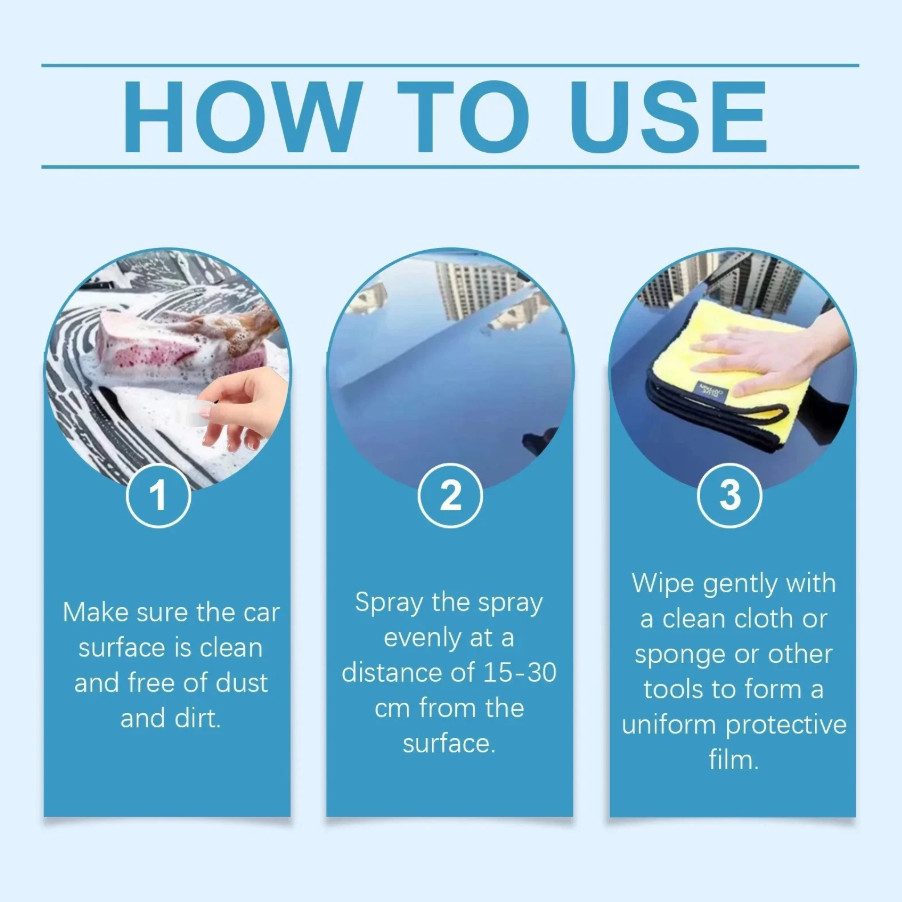 HOW TO USE

1

Make sure the car surface is clean and free of dust and dirt.

2

Spray the spray evenly at a distance of 15-30 cm from the surface.

3

Wipe gently with a clean cloth or sponge or other tools to form a uniform protective film.