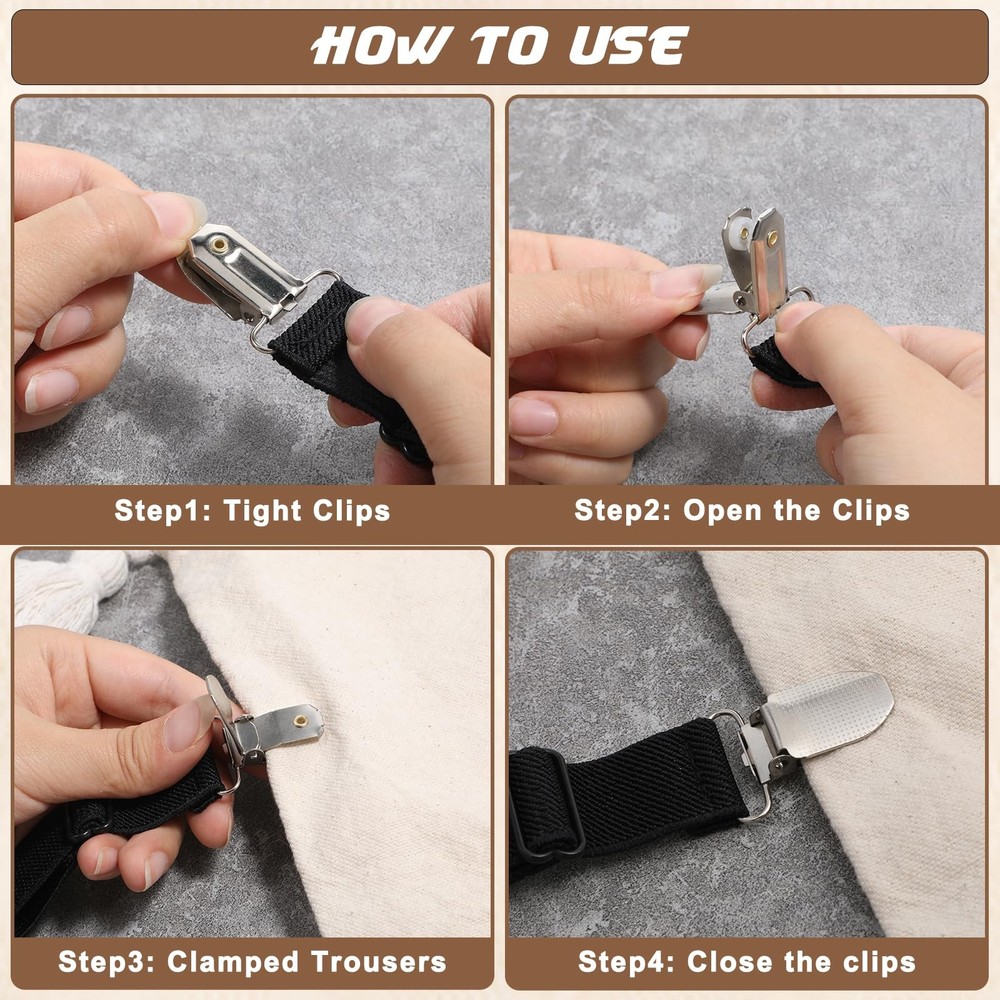 HOW TO USE

Step1: Tight Clips

Step2: Open the Clips

Step3: Clamped Trousers

Step4: Close the clips