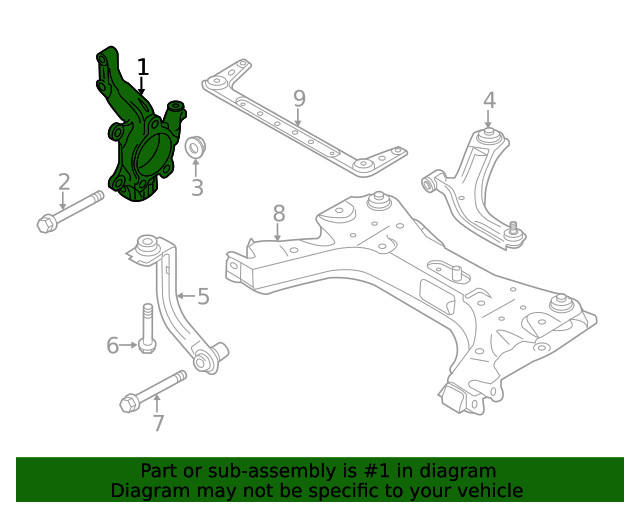 1
9
4
2
3
8
5
6
7

Part or sub-assembly is #1 in diagram
Diagram may not be specific to your vehicle