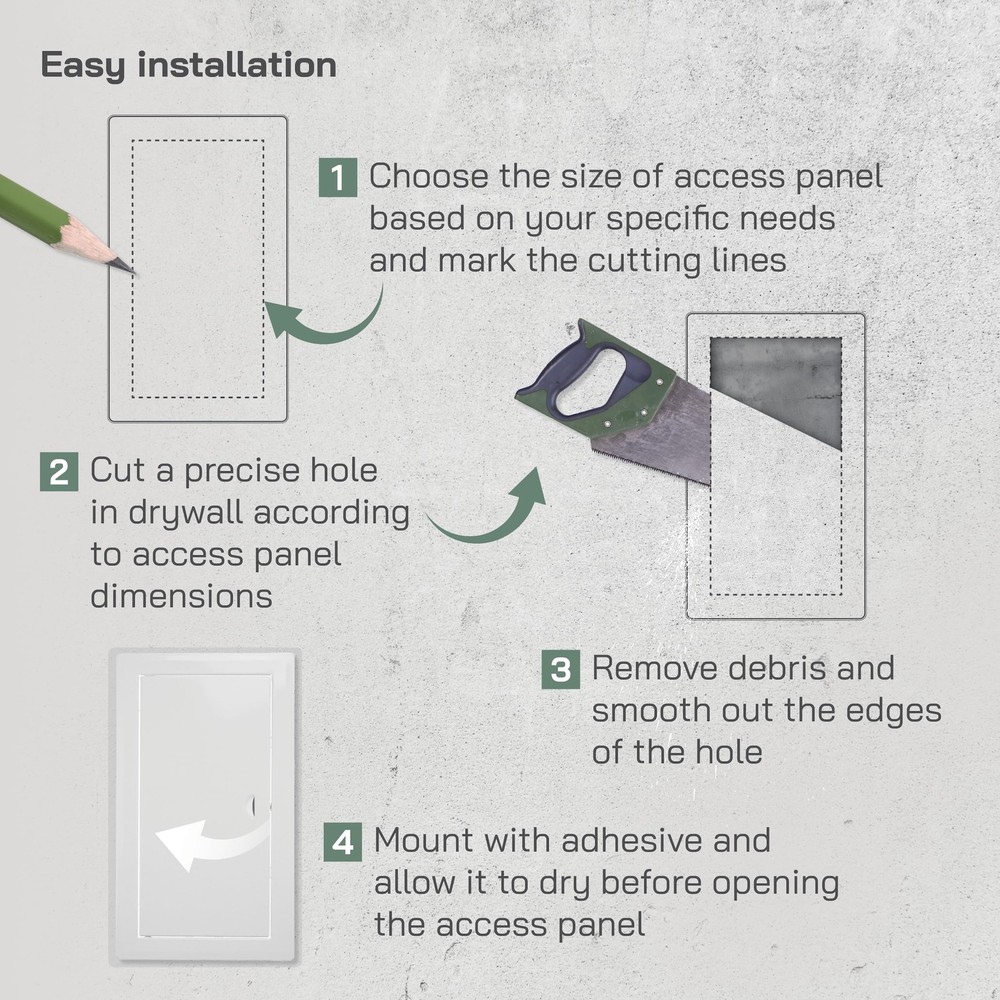 Easy installation

1 Choose the size of access panel based on your specific needs and mark the cutting lines

2 Cut a precise hole in drywall according to access panel dimensions

3 Remove debris and smooth out the edges of the hole

4 Mount with adhesive and allow it to dry before opening the access panel