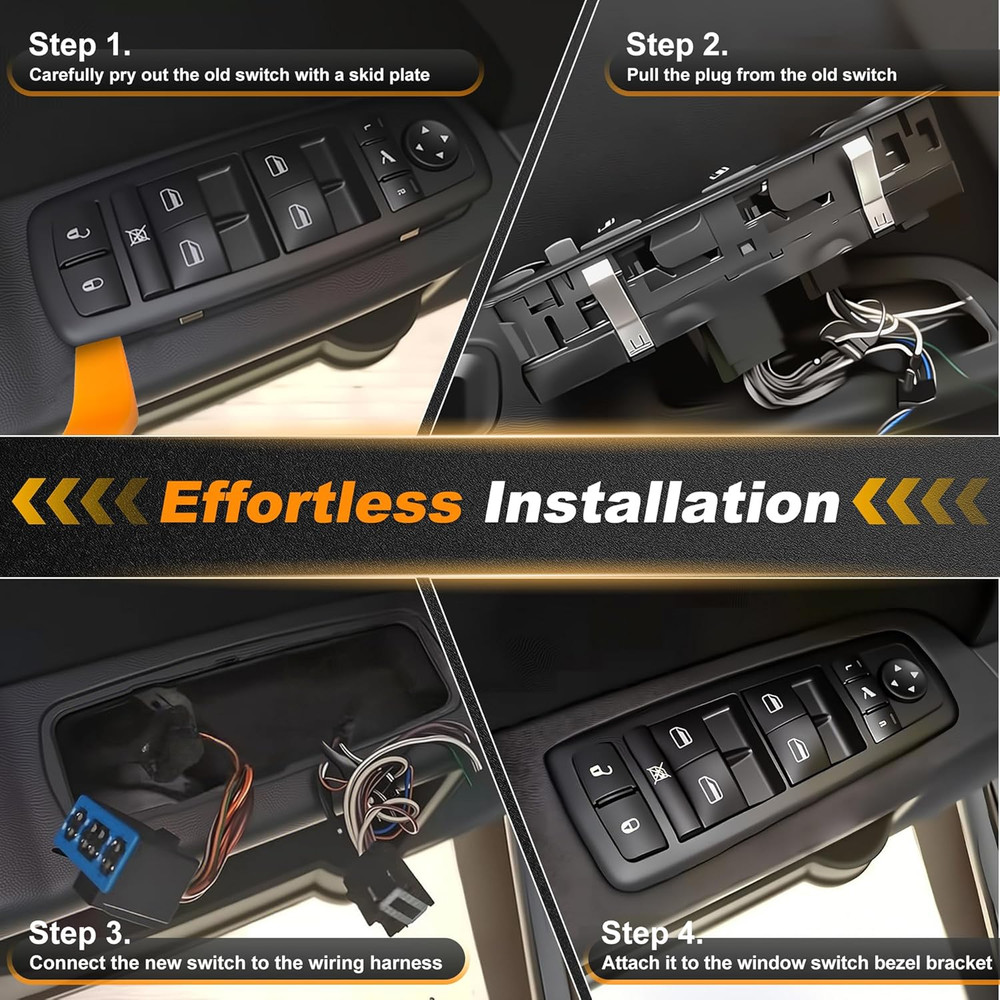 Step 1.
Carefully pry out the old switch with a skid plate

Step 2.
Pull the plug from the old switch

Effortless Installation

Step 3.
Connect the new switch to the wiring harness

Step 4.
Attach it to the window switch bezel bracket