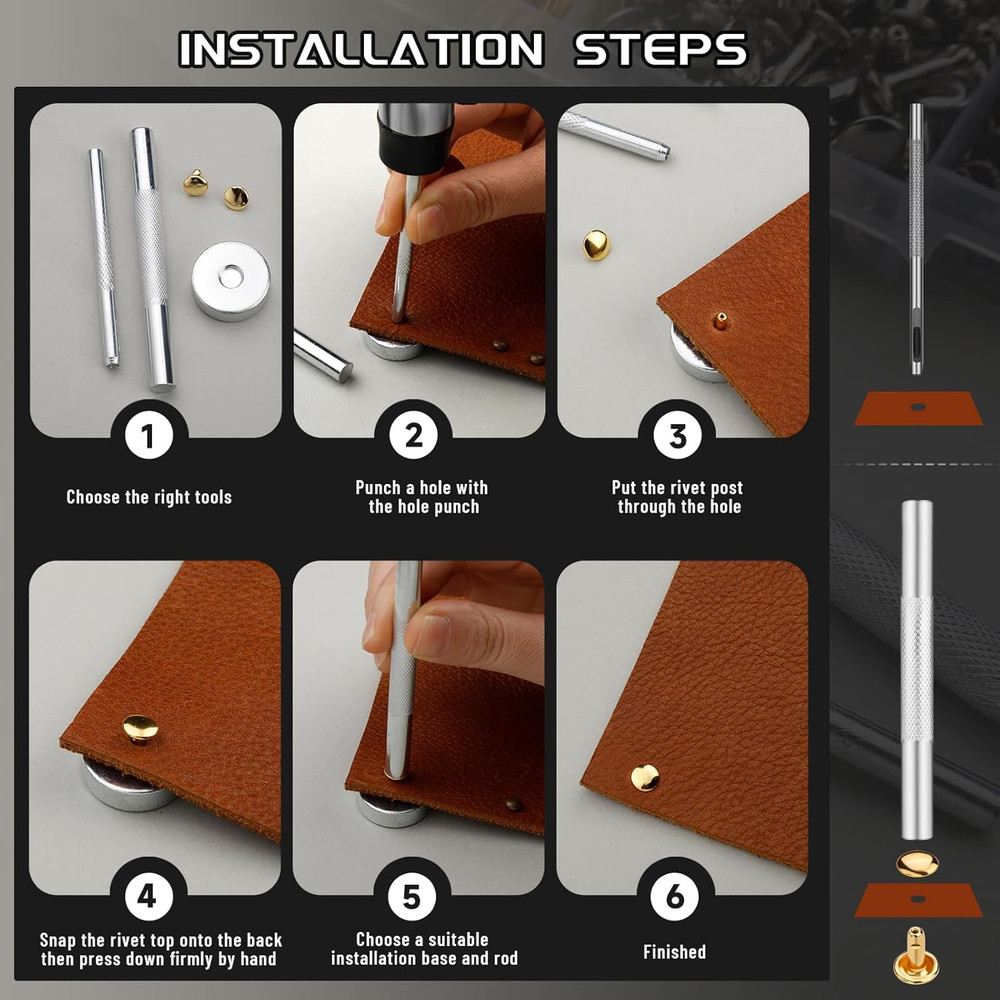 INSTALLATION STEPS

1
Choose the right tools

2
Punch a hole with the hole punch

3
Put the rivet post through the hole

4
Snap the rivet top onto the back then press down firmly by hand

5
Choose a suitable installation base and rod

6
Finished