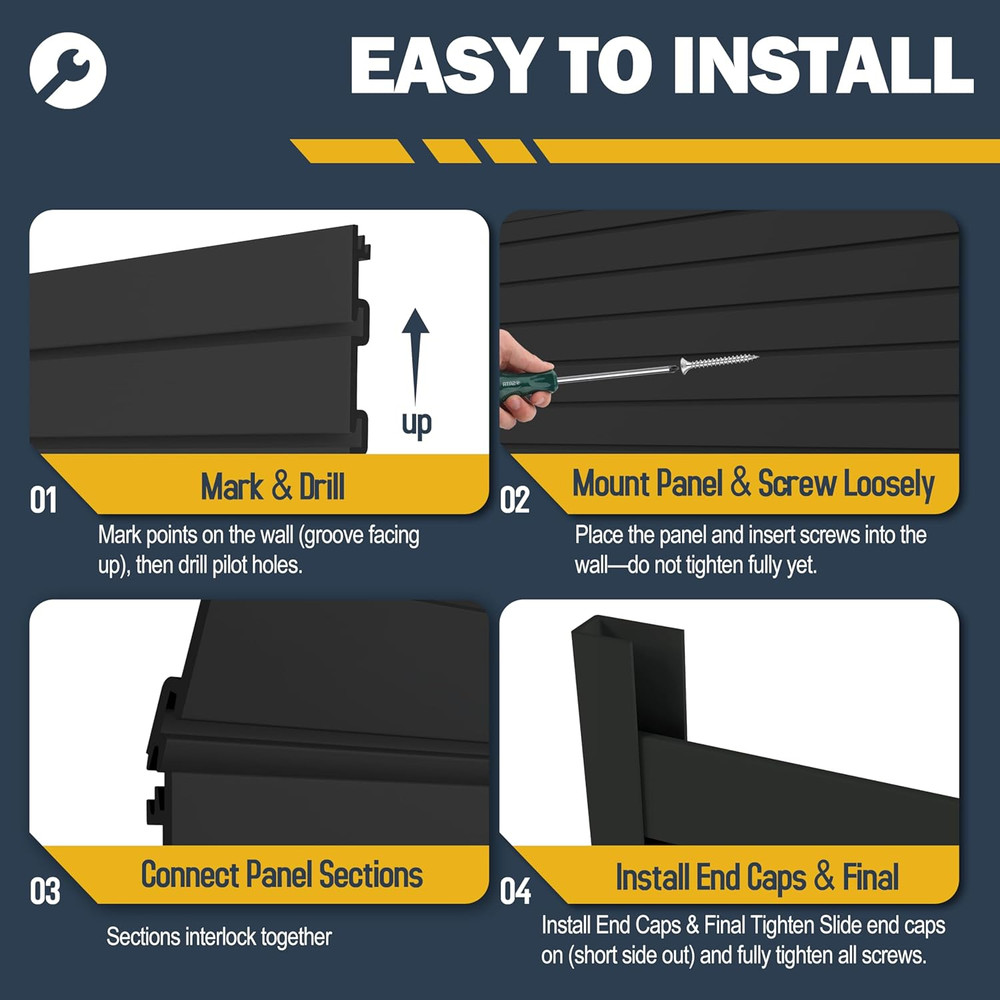 EASY TO INSTALL

up

01 Mark & Drill

Mark points on the wall (groove facing up), then drill pilot holes.

02 Mount Panel & Screw Loosely

Place the panel and insert screws into the wall—do not tighten fully yet.

03 Connect Panel Sections

Sections interlock together

04 Install End Caps & Final

Install End Caps & Final Tighten Slide end caps on (short side out) and fully tighten all screws.