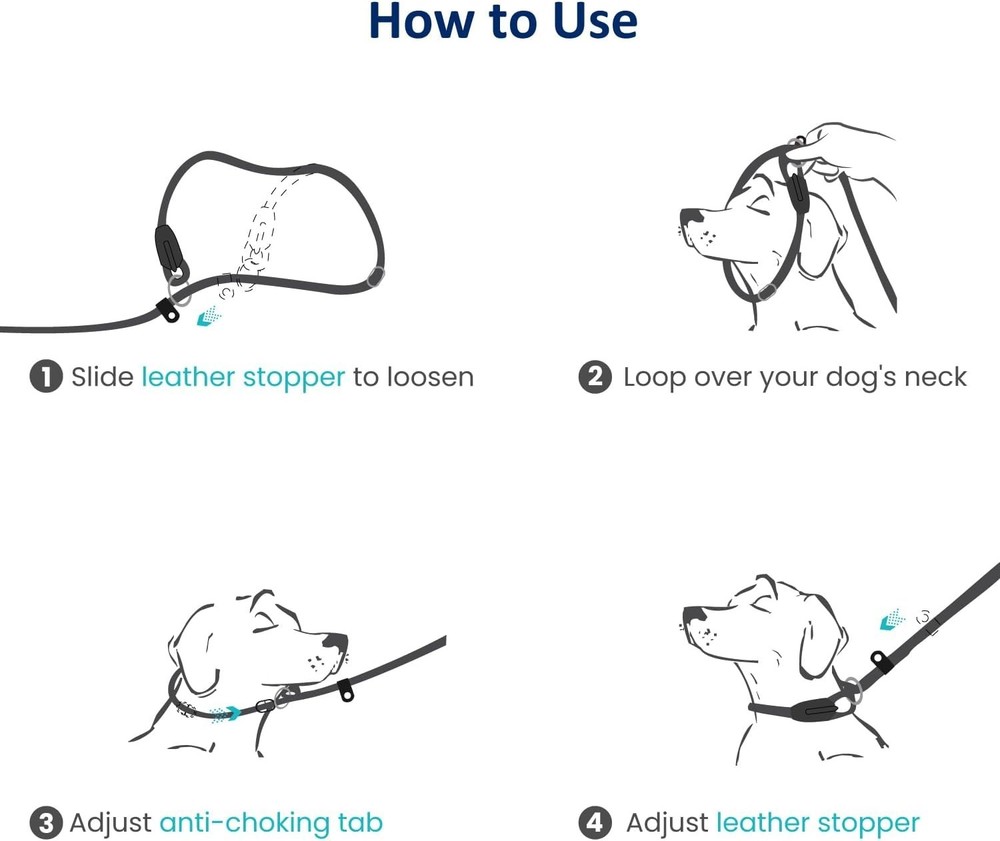 How to Use

1 Slide leather stopper to loosen

2 Loop over your dog's neck

3 Adjust anti-choking tab

4 Adjust leather stopper