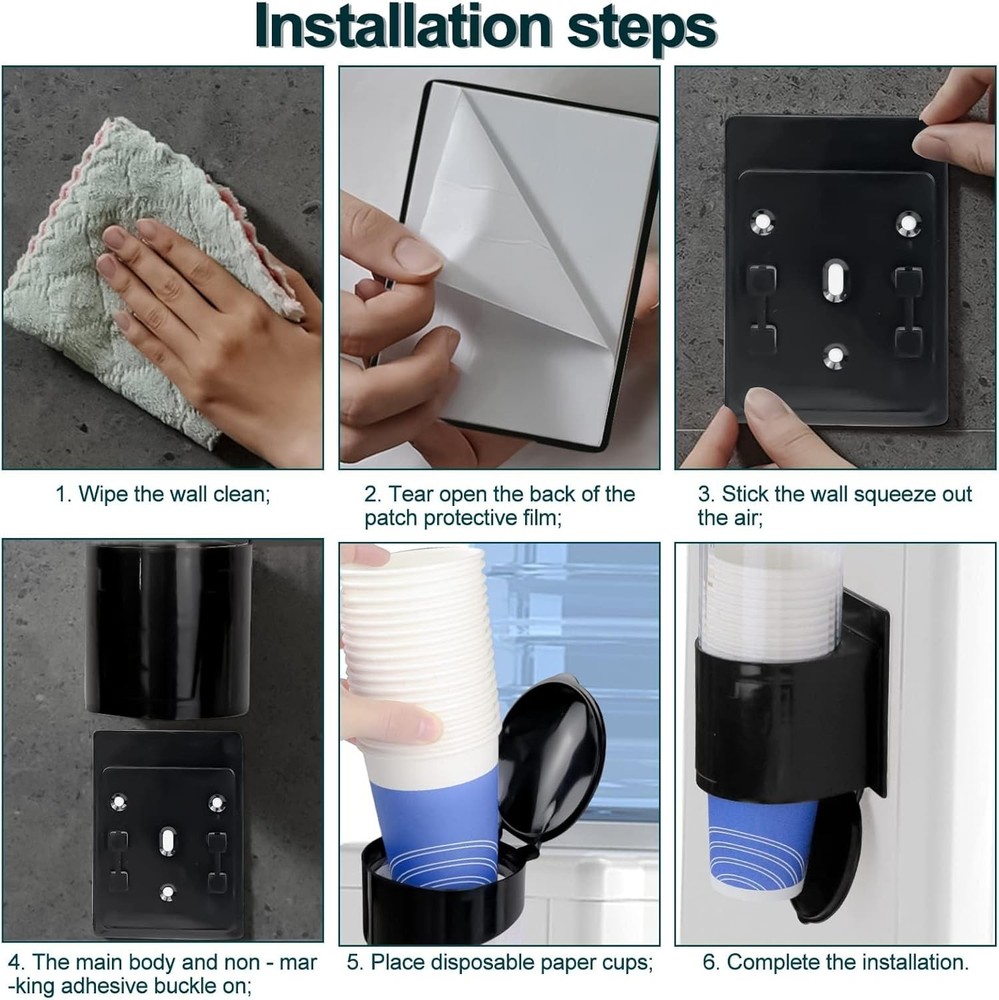 Installation steps

1. Wipe the wall clean;

2. Tear open the back of the patch protective film;

3. Stick the wall squeeze out the air;

4. The main body and non - mar -king adhesive buckle on;

5. Place disposable paper cups;

6. Complete the installation.