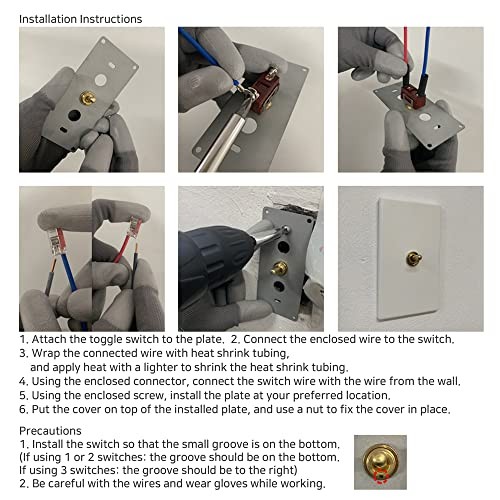 Installation Instructions

1. Attach the toggle switch to the plate. 2. Connect the enclosed wire to the switch.
3. Wrap the connected wire with heat shrink tubing, and apply heat with a lighter to shrink the heat shrink tubing.
4. Using the enclosed connector, connect the switch wire with the wire from the wall.
5. Using the enclosed screw, install the plate at your preferred location.
6. Put the cover on top of the installed plate, and use a nut to fix the cover in place.

Precautions
1. Install the switch so that the small groove is on the bottom.
(If using 1 or 2 switches: the groove should be on the bottom.
If using 3 switches: the groove should be to the right)
2. Be careful with the wires and wear gloves while working.