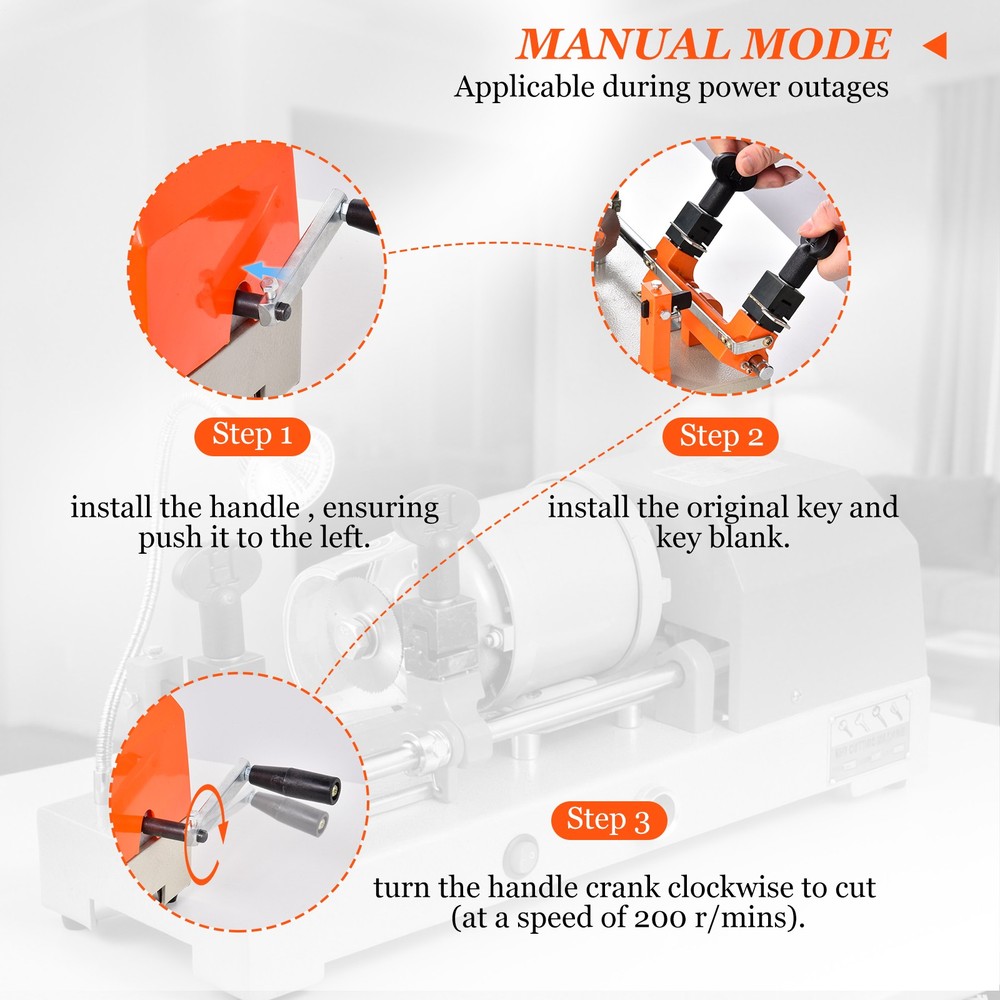 MANUAL MODE
Applicable during power outages

Step 1
install the handle , ensuring push it to the left.

Step 2
install the original key and key blank.

Step 3
turn the handle crank clockwise to cut (at a speed of 200 r/mins).