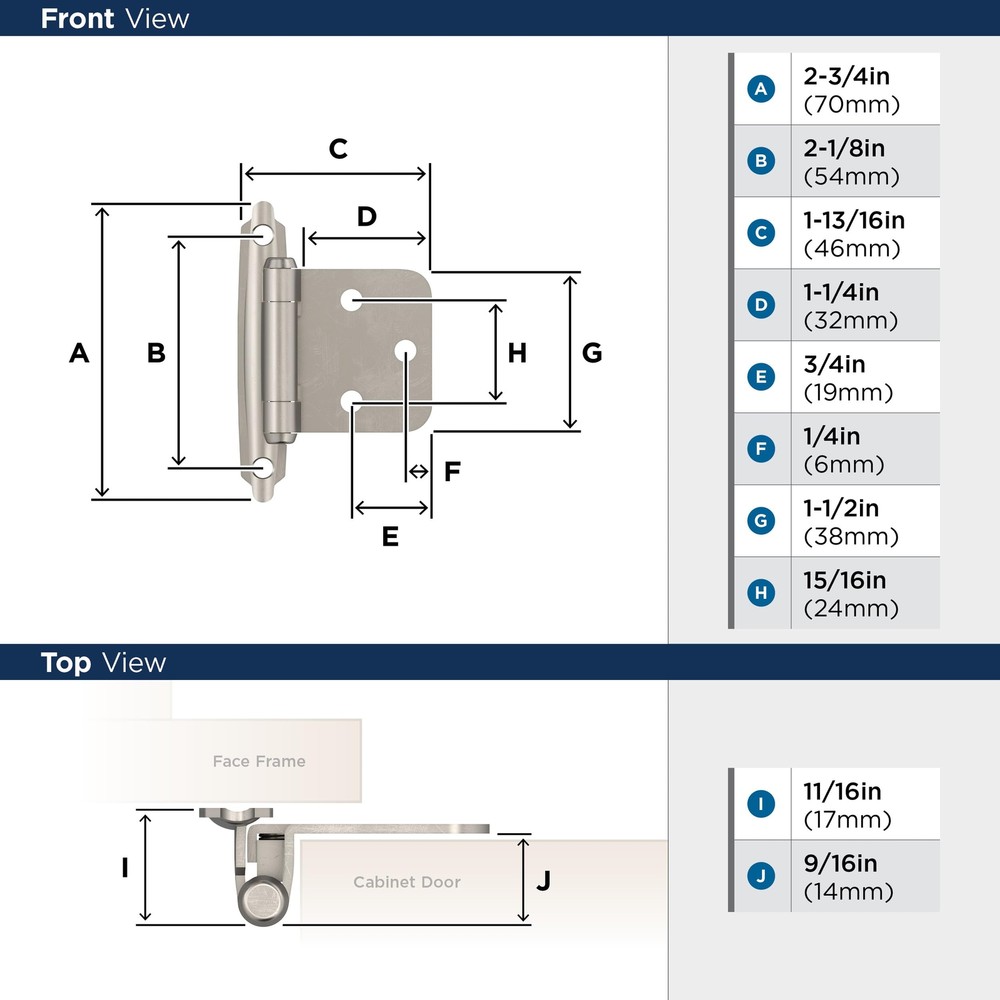 Front View

C

D

A B H G

F

E

| A | 2-3/4in (70mm) |
|---|---|
| B | 2-1/8in (54mm) |
| C | 1-13/16in (46mm) |
| D | 1-1/4in (32mm) |
| E | 3/4in (19mm) |
| F | 1/4in (6mm) |
| G | 1-1/2in (38mm) |
| H | 15/16in (24mm) |

Top View

Face Frame

I

Cabinet Door

J

| I | 11/16in (17mm) |
|---|---|
| J | 9/16in (14mm) |