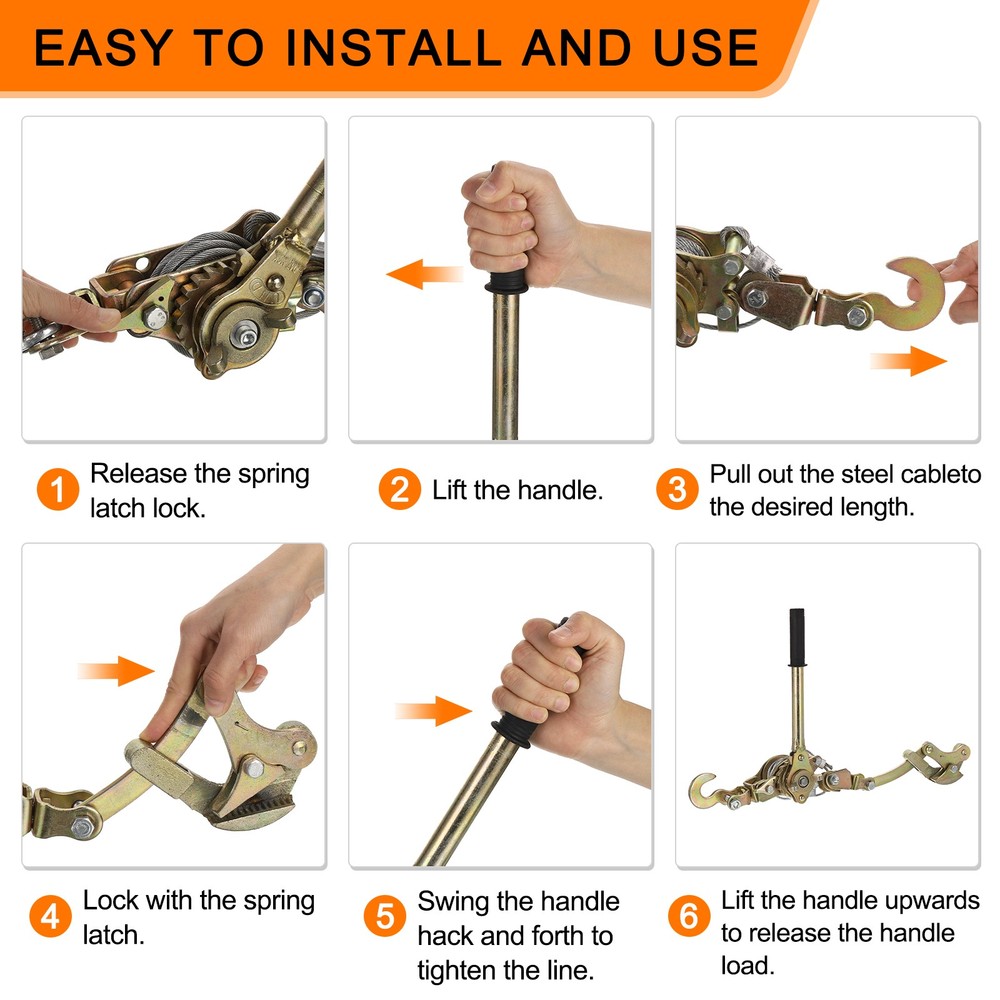 EASY TO INSTALL AND USE

1 Release the spring latch lock.

2 Lift the handle.

3 Pull out the steel cableto the desired length.

4 Lock with the spring latch.

5 Swing the handle hack and forth to tighten the line.

6 Lift the handle upwards to release the handle load.