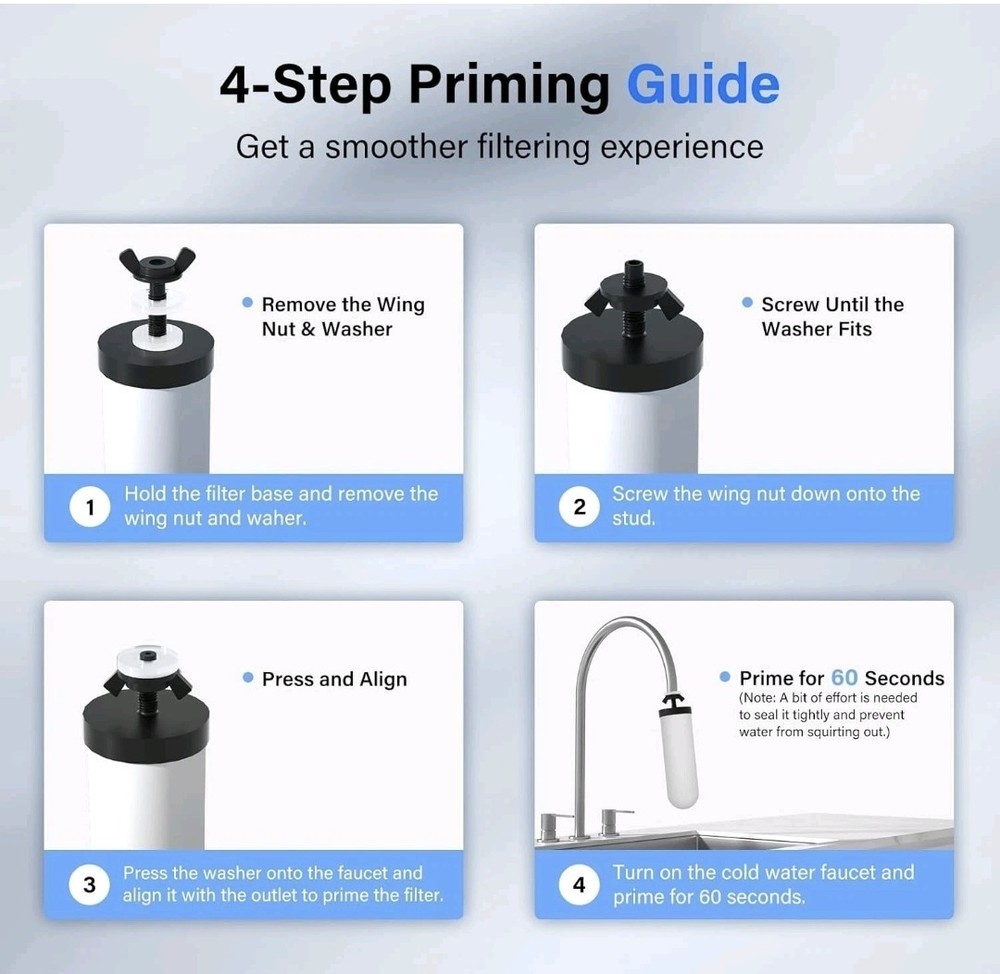 4-Step Priming Guide

Get a smoother filtering experience

• Remove the Wing Nut & Washer

1 Hold the filter base and remove the wing nut and waher.

• Screw Until the Washer Fits

2 Screw the wing nut down onto the stud.

• Press and Align

3 Press the washer onto the faucet and align it with the outlet to prime the filter.

• Prime for 60 Seconds
(Note: A bit of effort is needed to seal it tightly and prevent water from squirting out.)

4 Turn on the cold water faucet and prime for 60 seconds.