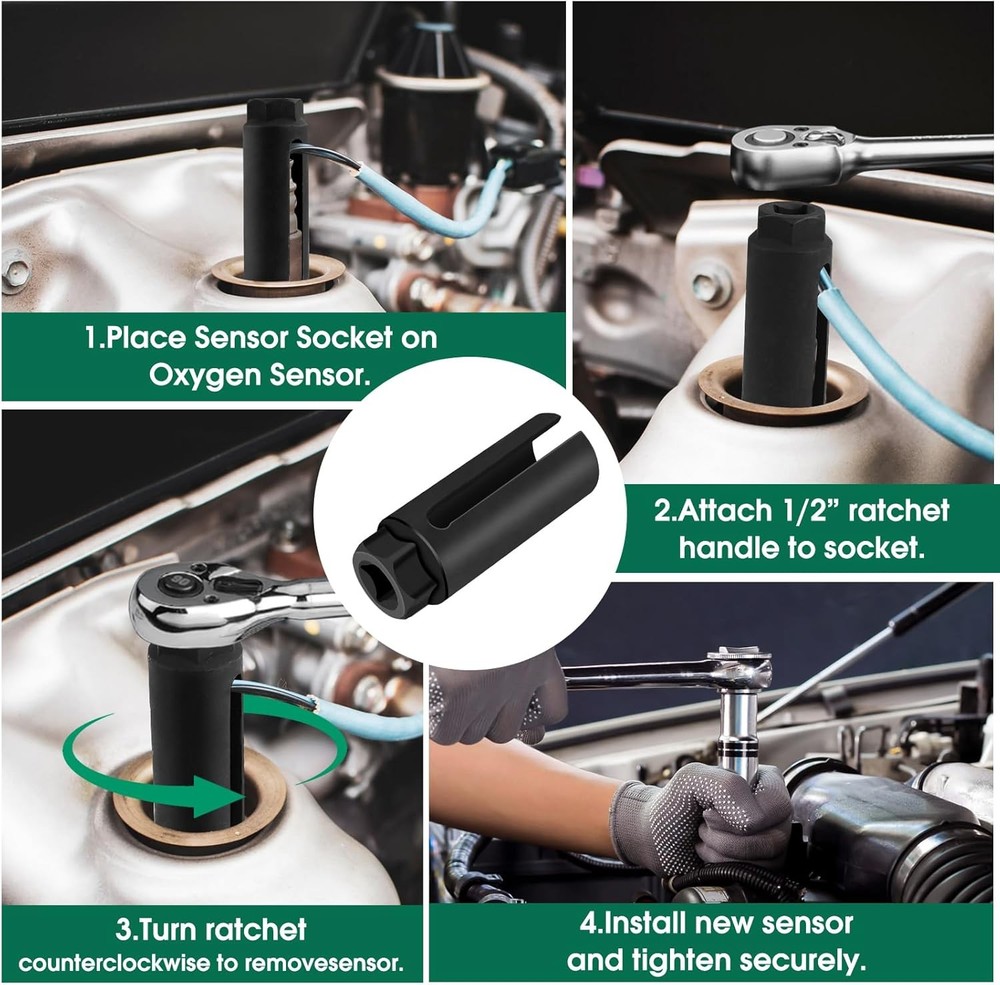 1.Place Sensor Socket on Oxygen Sensor.

2.Attach 1/2” ratchet handle to socket.

3.Turn ratchet counterclockwise to removesensor.

4.Install new sensor and tighten securely.