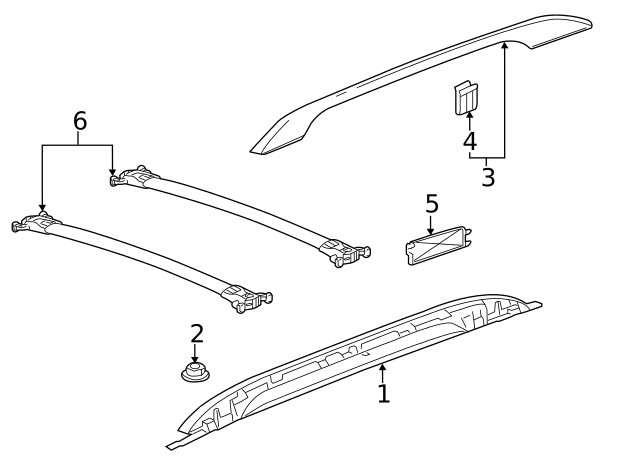 6
4
3
5
2
1