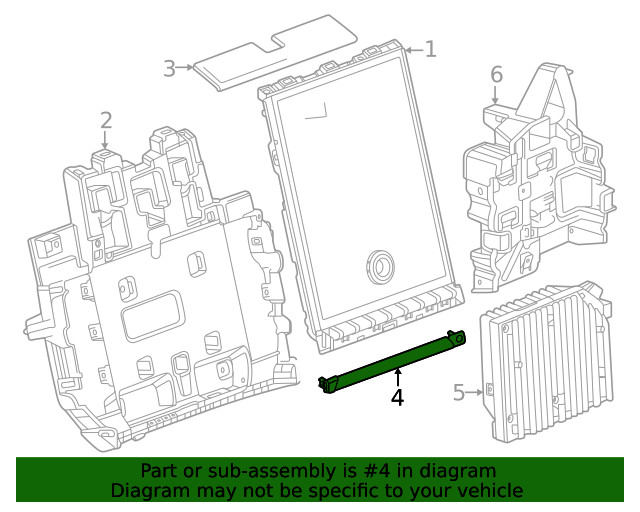 3
1
6
2
4
5

Part or sub-assembly is #4 in diagram
Diagram may not be specific to your vehicle