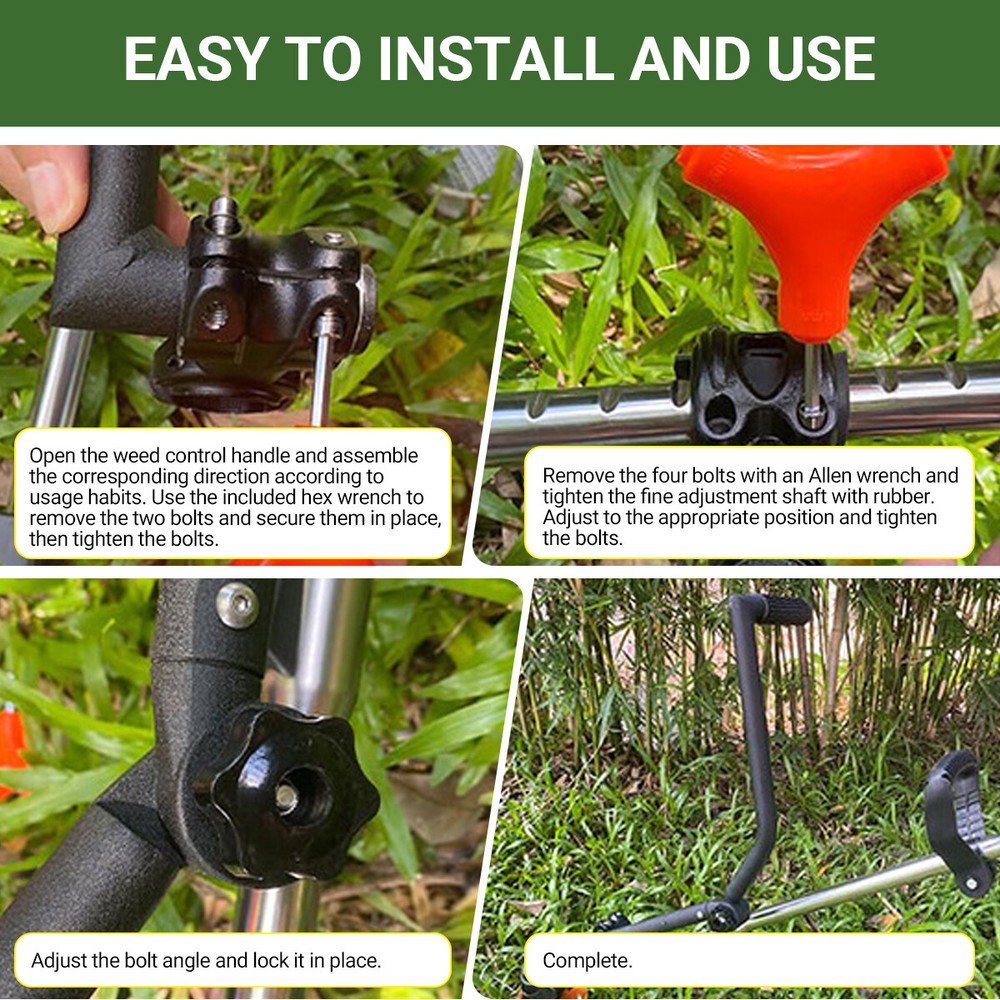 EASY TO INSTALL AND USE

Open the weed control handle and assemble the corresponding direction according to usage habits. Use the included hex wrench to remove the two bolts and secure them in place, then tighten the bolts.

Remove the four bolts with an Allen wrench and tighten the fine adjustment shaft with rubber. Adjust to the appropriate position and tighten the bolts.

Adjust the bolt angle and lock it in place.

Complete.